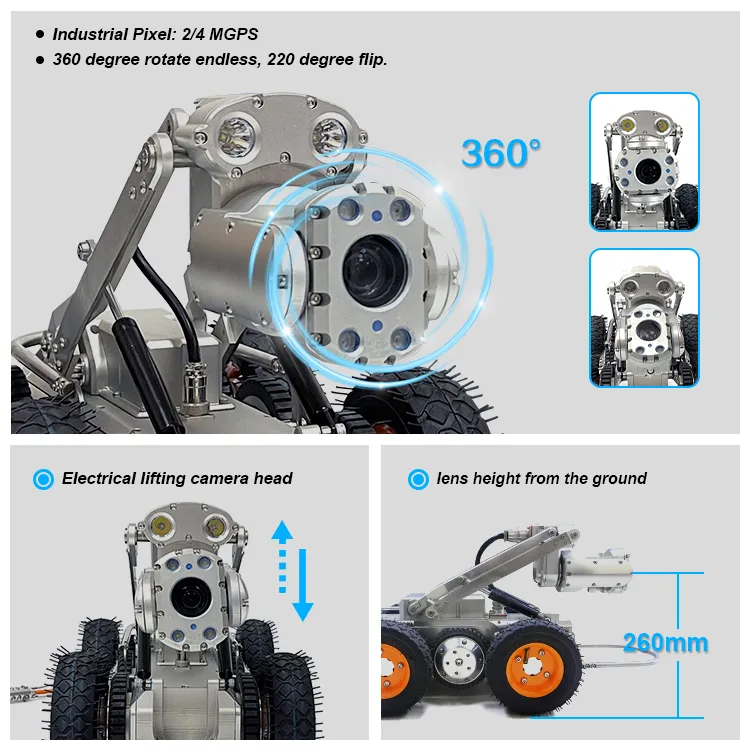 ● Industrial Pixel: 2/4 MGPS
● 360 degree rotate endless, 220 degree flip.

360°

Electrical lifting camera head

lens height from the ground

260mm