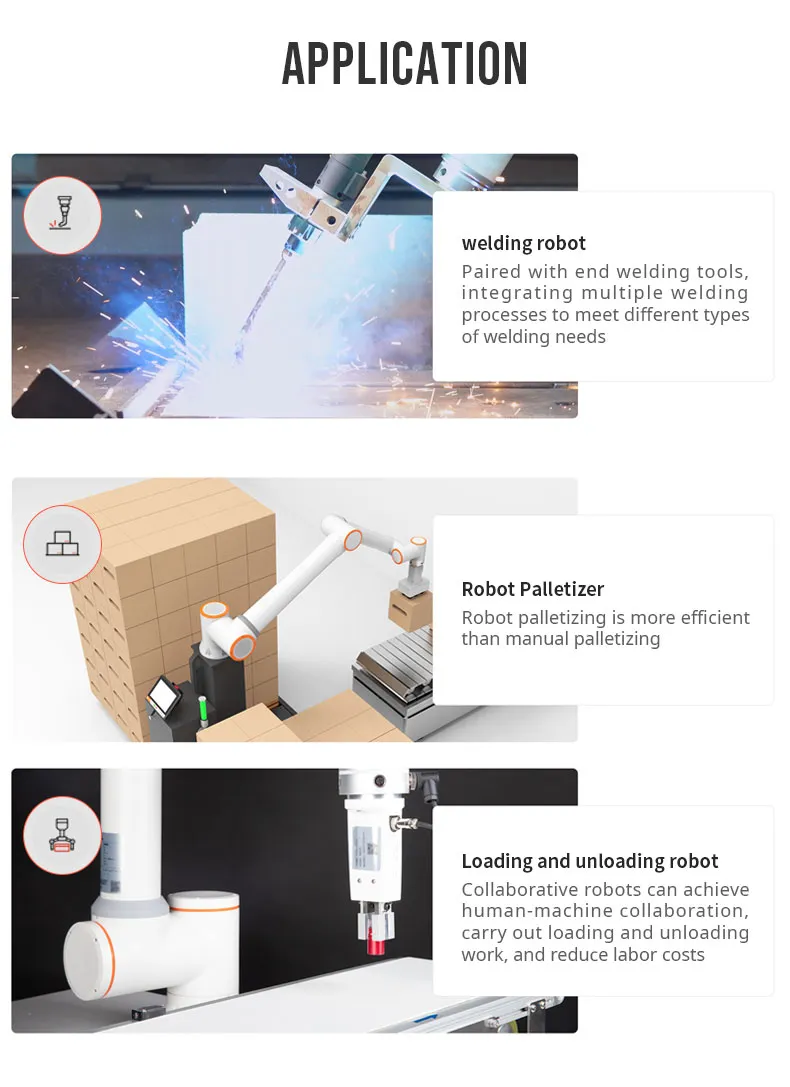 APPLICATION

welding robot
Paired with end welding tools, integrating multiple welding processes to meet different types of welding needs

Robot Palletizer
Robot palletizing is more efficient than manual palletizing

Loading and unloading robot
Collaborative robots can achieve human-machine collaboration, carry out loading and unloading work, and reduce labor costs