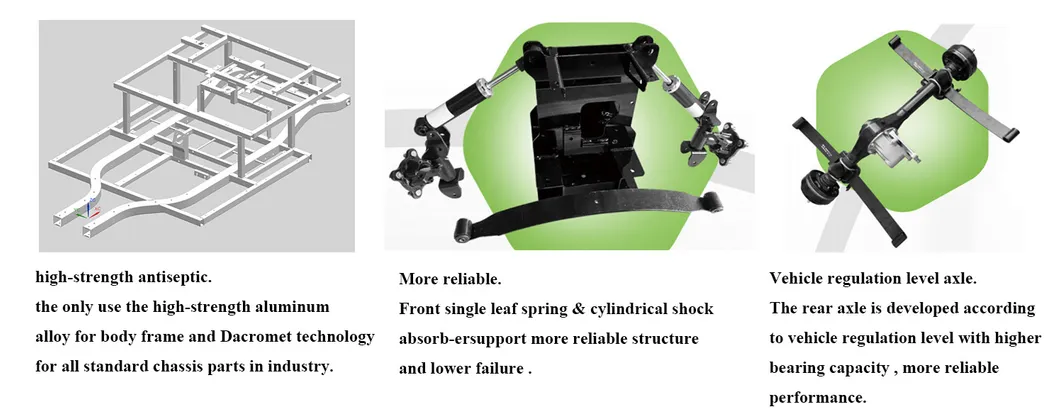 high-strength antiseptic.
the only use the high-strength aluminum alloy for body frame and Dacromet technology for all standard chassis parts in industry.

More reliable.
Front single leaf spring & cylindrical shock absorb-ersupport more reliable structure and lower failure .

Vehicle regulation level axle.
The rear axle is developed according to vehicle regulation level with higher bearing capacity , more reliable performance.