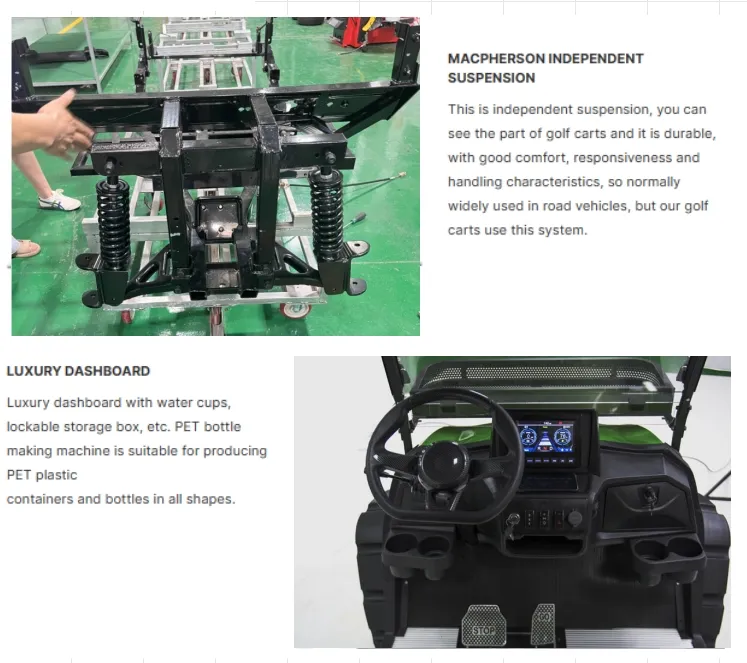 MACPHERSON INDEPENDENT SUSPENSION

This is independent suspension, you can see the part of golf carts and it is durable, with good comfort, responsiveness and handling characteristics, so normally widely used in road vehicles, but our golf carts use this system.

LUXURY DASHBOARD

Luxury dashboard with water cups, lockable storage box, etc. PET bottle making machine is suitable for producing PET plastic
containers and bottles in all shapes.

STOP

GO