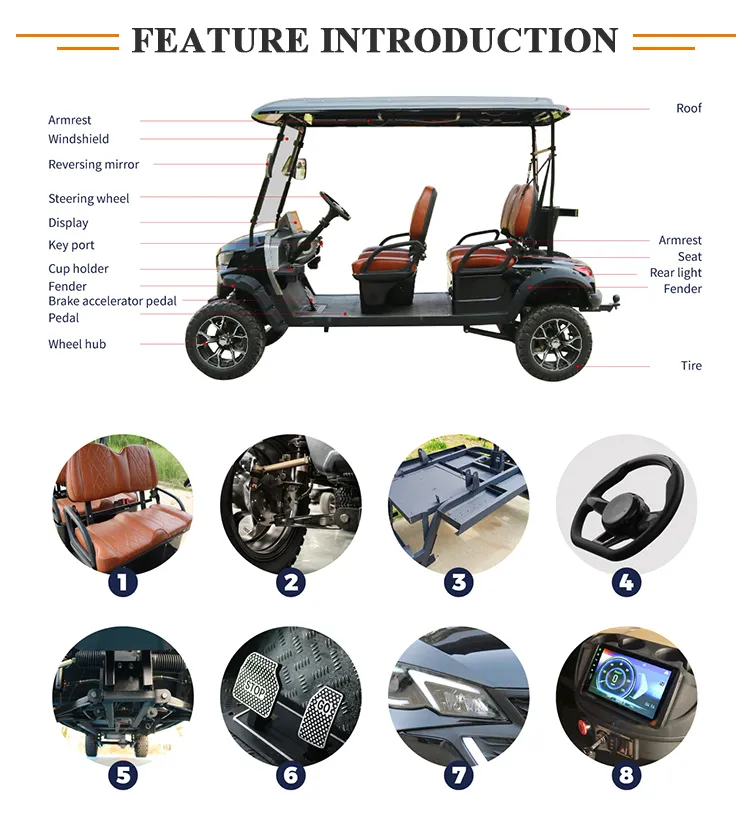 FEATURE INTRODUCTION

Armrest
Windshield
Reversing mirror
Steering wheel
Display
Key port
Cup holder
Fender
Brake accelerator pedal
Pedal
Wheel hub

Roof
Armrest
Seat
Rear light
Fender
Tire

1
2
3
4
5
STOP
GO
6
7
8