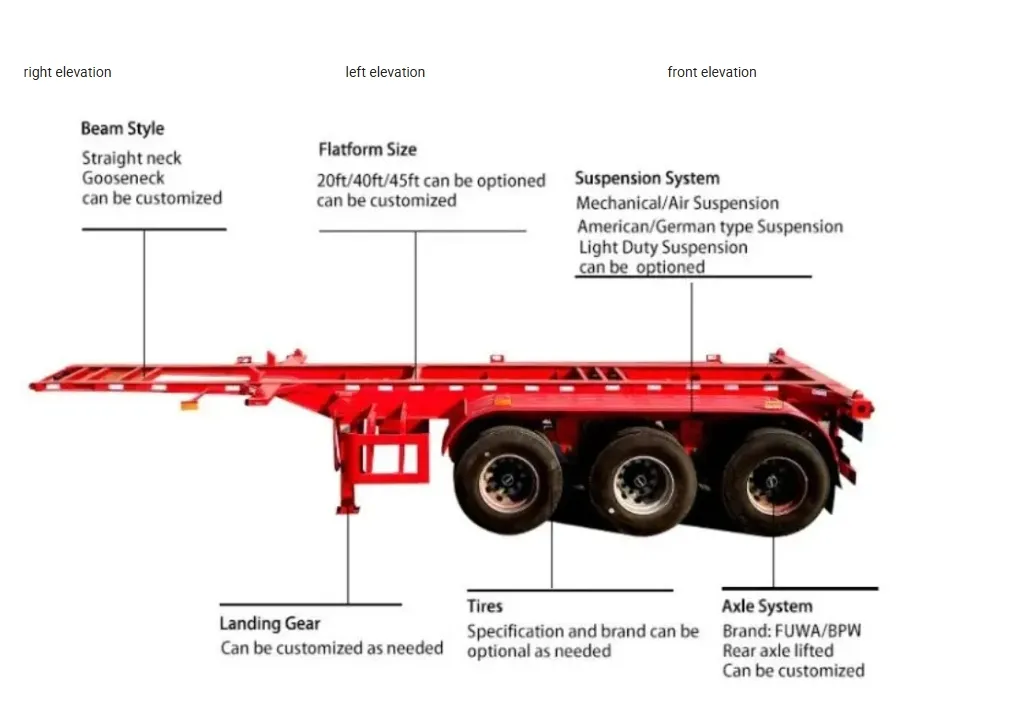 right elevation

left elevation

front elevation

Beam Style
Straight neck
Gooseneck
can be customized

Flatform Size
20ft/40ft/45ft can be optioned
can be customized

Suspension System
Mechanical/Air Suspension
American/German type Suspension
Light Duty Suspension
can be optioned

Landing Gear
Can be customized as needed

Tires
Specification and brand can be optional as needed

Axle System
Brand: FUWA/BPW
Rear axle lifted
Can be customized