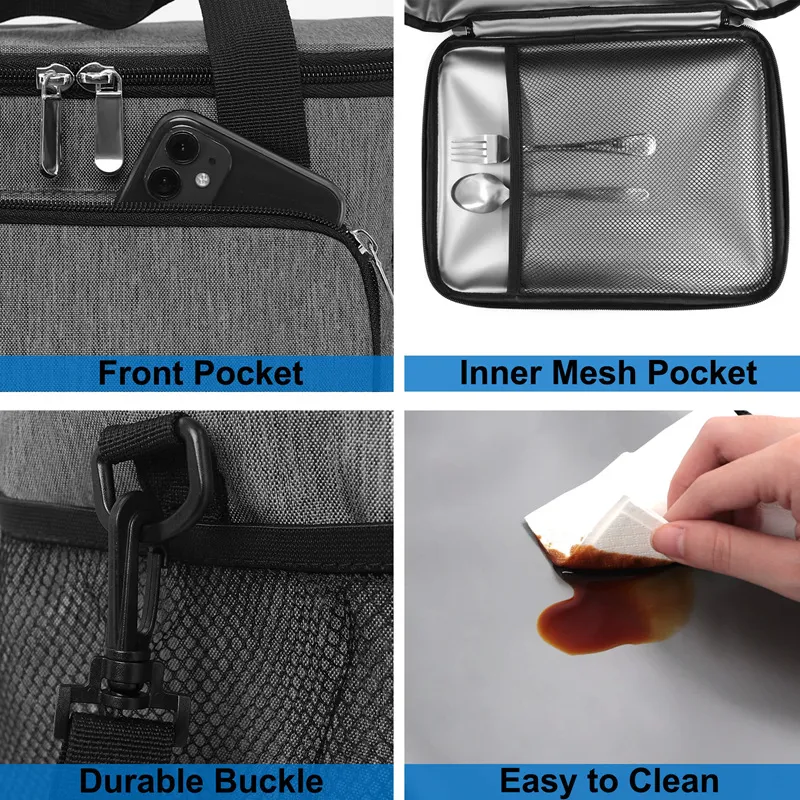 Front Pocket

Inner Mesh Pocket

Durable Buckle

Easy to Clean