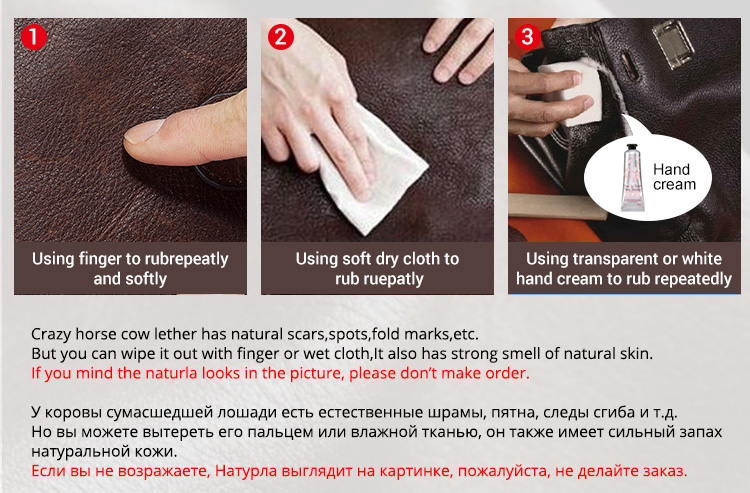 1

Using finger to rubrepeatly and softly

2

Using soft dry cloth to rub ruepatly

3

Hand cream

Using transparent or white hand cream to rub repeatedly

Crazy horse cow lether has natural scars,spots,fold marks,etc.
But you can wipe it out with finger or wet cloth,It also has strong smell of natural skin.
If you mind the naturla looks in the picture, please don't make order.

У коровы сумасшедшей лошади есть естественные шрамы, пятна, следы сгиба и т.д.
Но вы можете вытереть его пальцем или влажной тканью, он также имеет сильный запах натуральной кожи.
Если вы не возражаете, Натурла выглядит на картинке, пожалуйста, не делайте заказ.