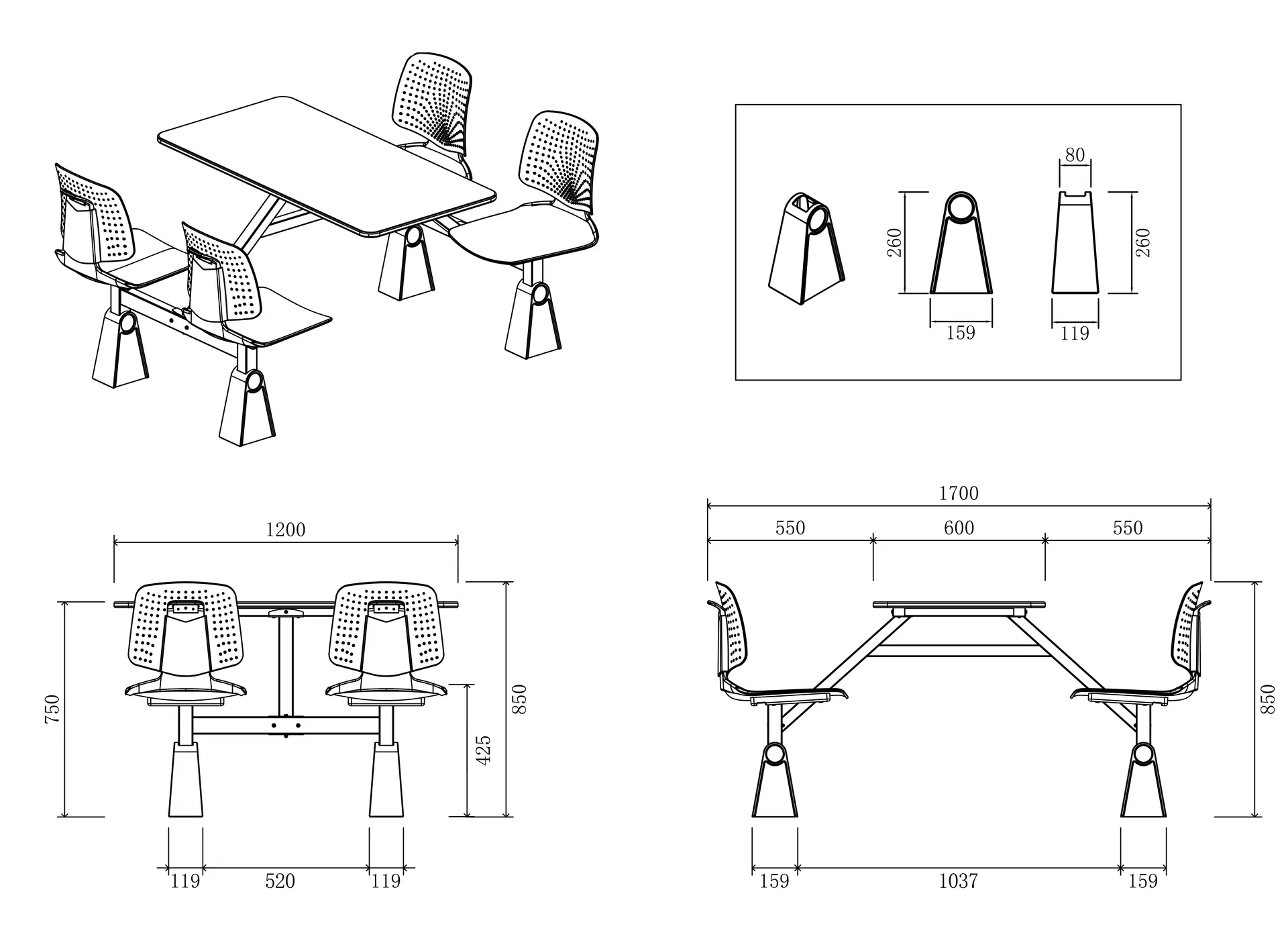 80

260

260

159

119

1200

750

425

850

119

520

119

1700

550

600

550

850

159

1037

159