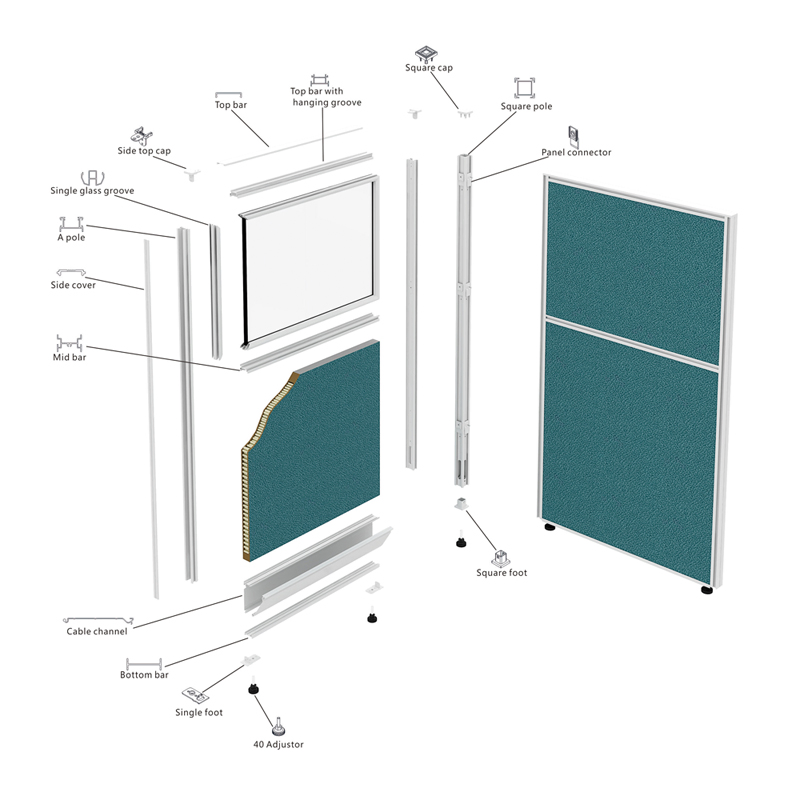 Square cap

Top bar

Top bar with hanging groove

Square pole

Side top cap

Panel connector

Single glass groove

A pole

Side cover

Mid bar

Square foot

Cable channel

Bottom bar

Single foot

40 Adjustor