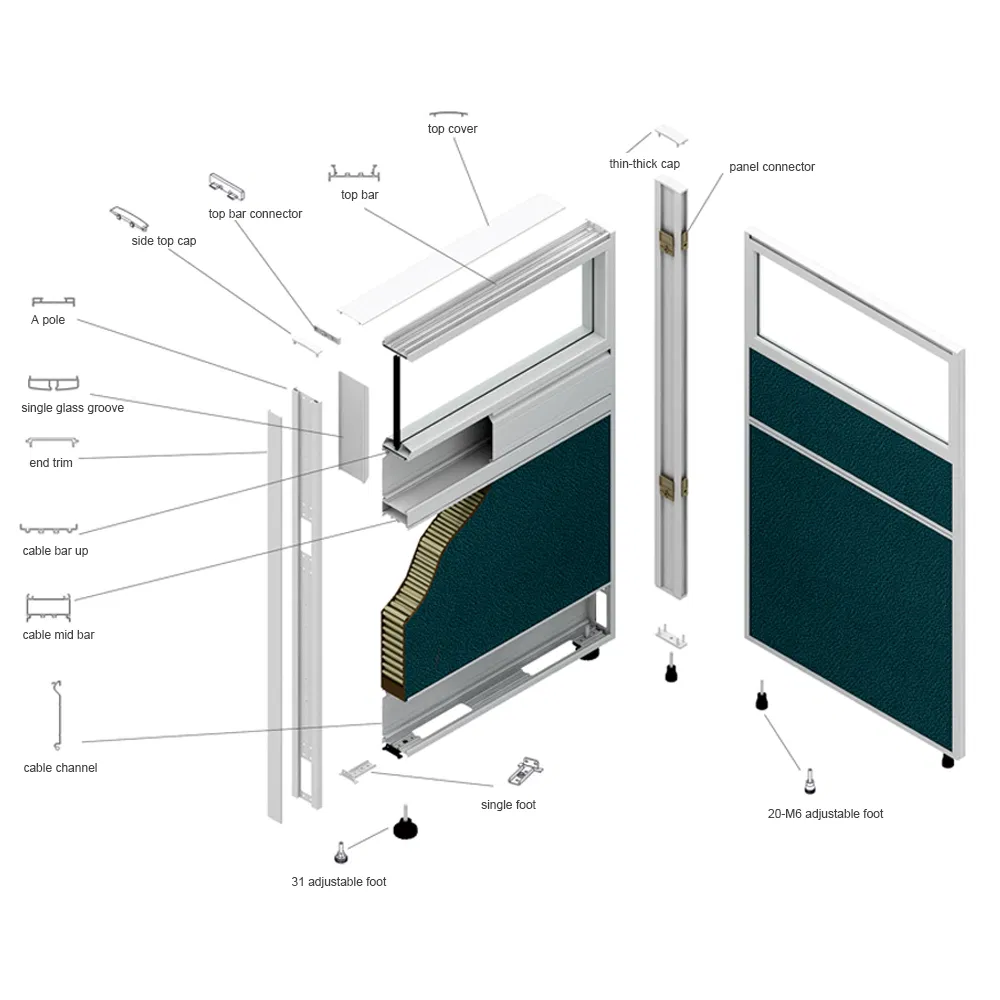 top cover
thin-thick cap
panel connector
top bar
top bar connector
side top cap
A pole
single glass groove
end trim
cable bar up
cable mid bar
cable channel
single foot
31 adjustable foot
20-M6 adjustable foot