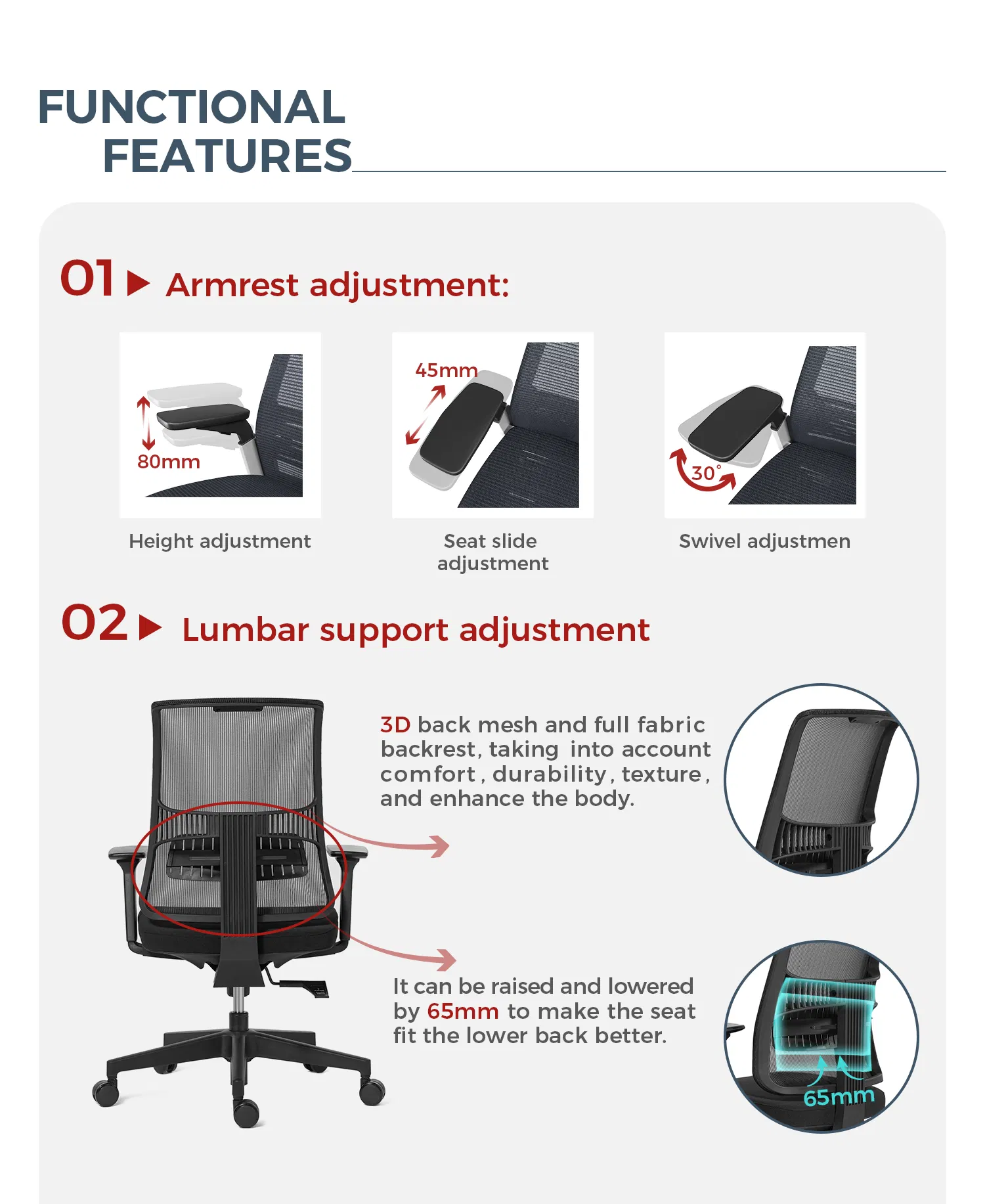 FUNCTIONAL
FEATURES

01 ▶ Armrest adjustment:

80mm

Height adjustment

45mm

Seat slide adjustment

30°

Swivel adjustmen

02 ▶ Lumbar support adjustment

3D back mesh and full fabric backrest, taking into account comfort, durability, texture, and enhance the body.

It can be raised and lowered by 65mm to make the seat fit the lower back better.

65mm