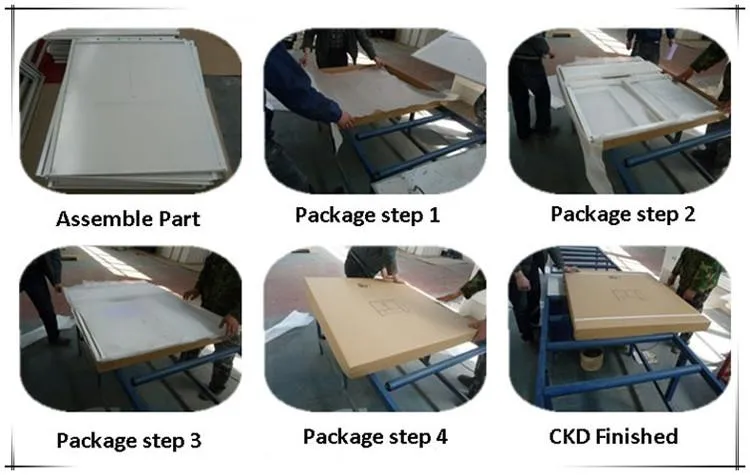 Assemble Part

Package step 1

Package step 2

Package step 3

Package step 4

CKD Finished