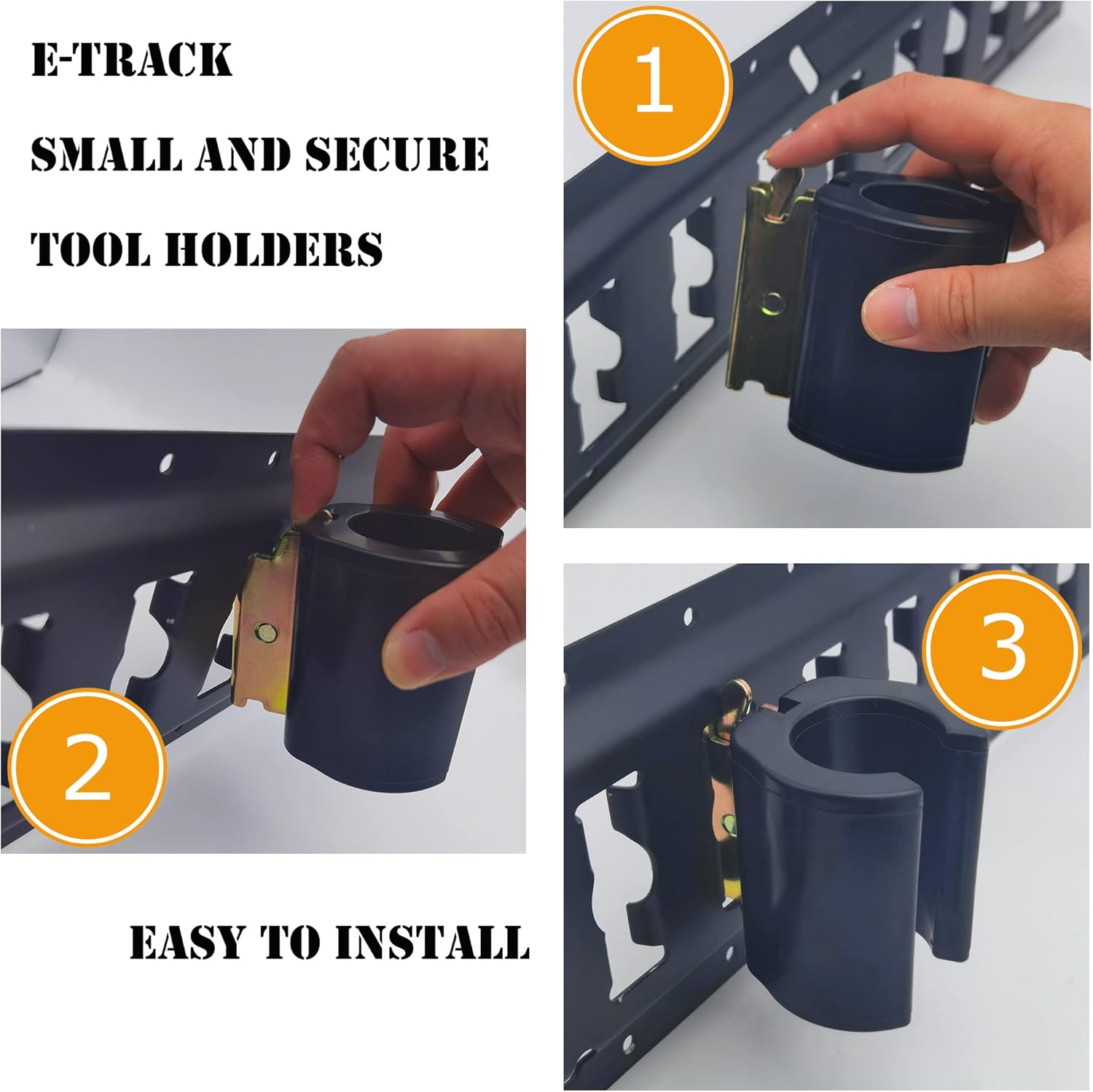 E-TRACK

SMALL AND SECURE

TOOL HOLDERS

1

2

3

EASY TO INSTALL