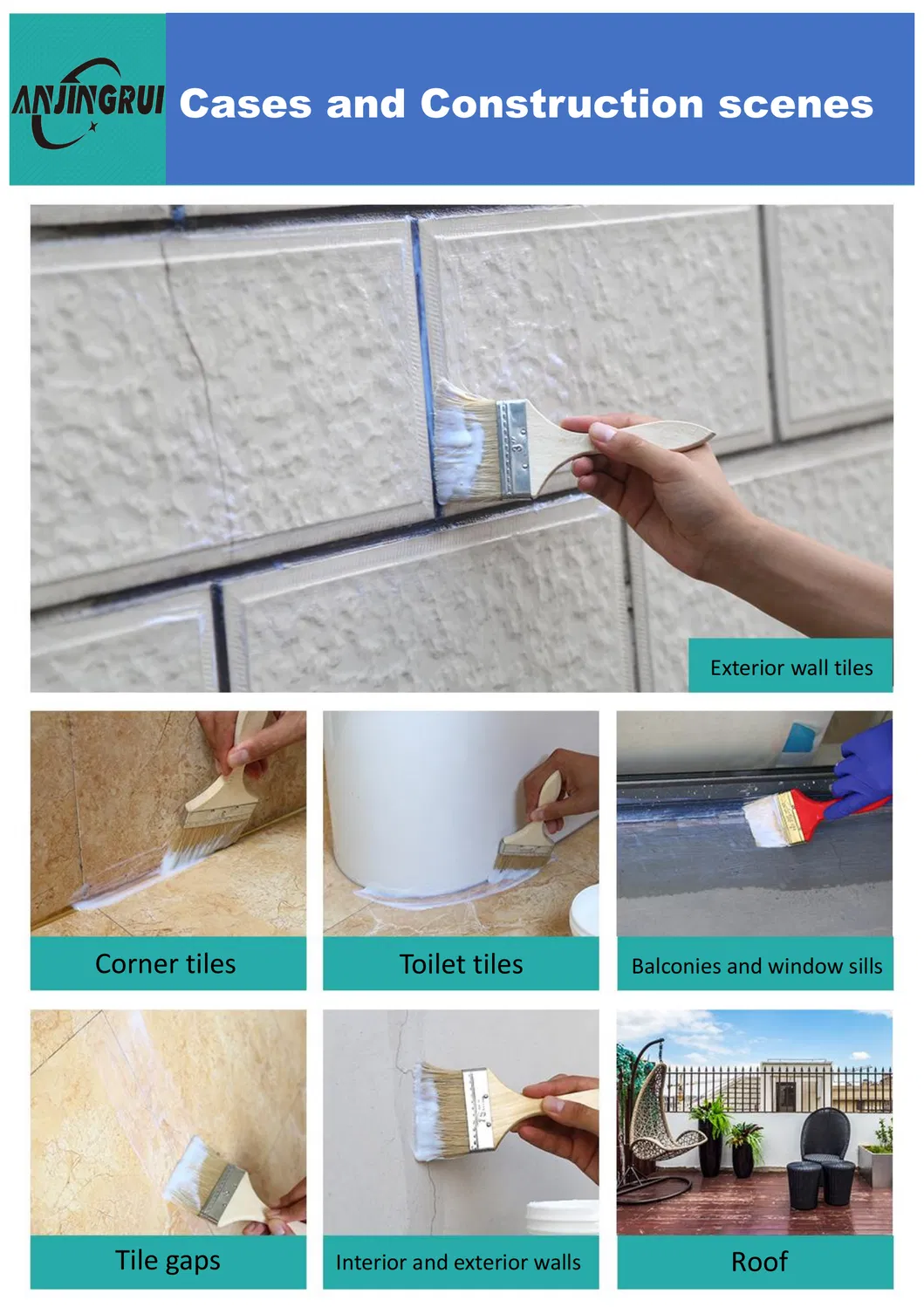 ANJINGRUI Cases and Construction scenes

Exterior wall tiles

Corner tiles

Toilet tiles

Balconies and window sills

Tile gaps

Interior and exterior walls

Roof