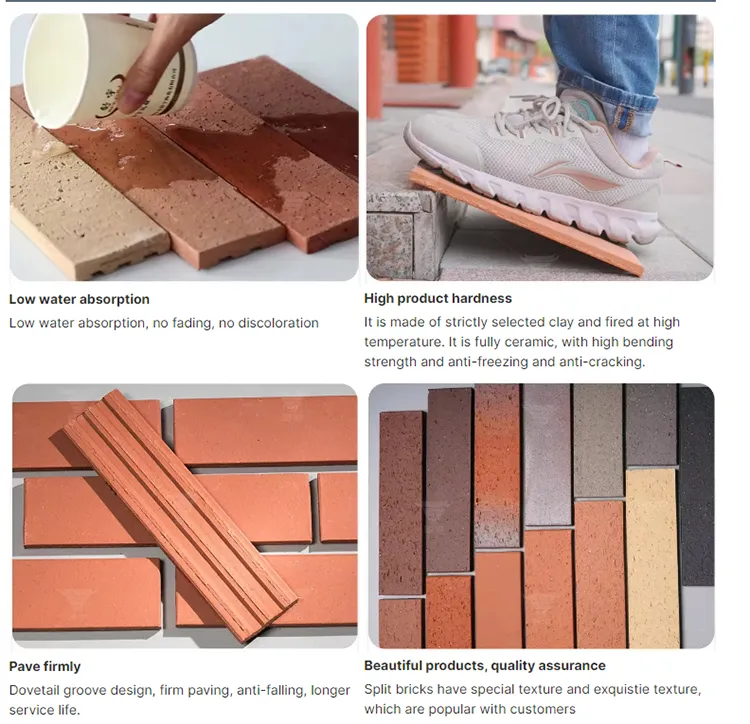 Low water absorption

Low water absorption, no fading, no discoloration

High product hardness

It is made of strictly selected clay and fired at high temperature. It is fully ceramic, with high bending strength and anti-freezing and anti-cracking.

Pave firmly

Dovetail groove design, firm paving, anti-falling, longer service life.

Beautiful products, quality assurance

Split bricks have special texture and exquistie texture, which are popular with customers