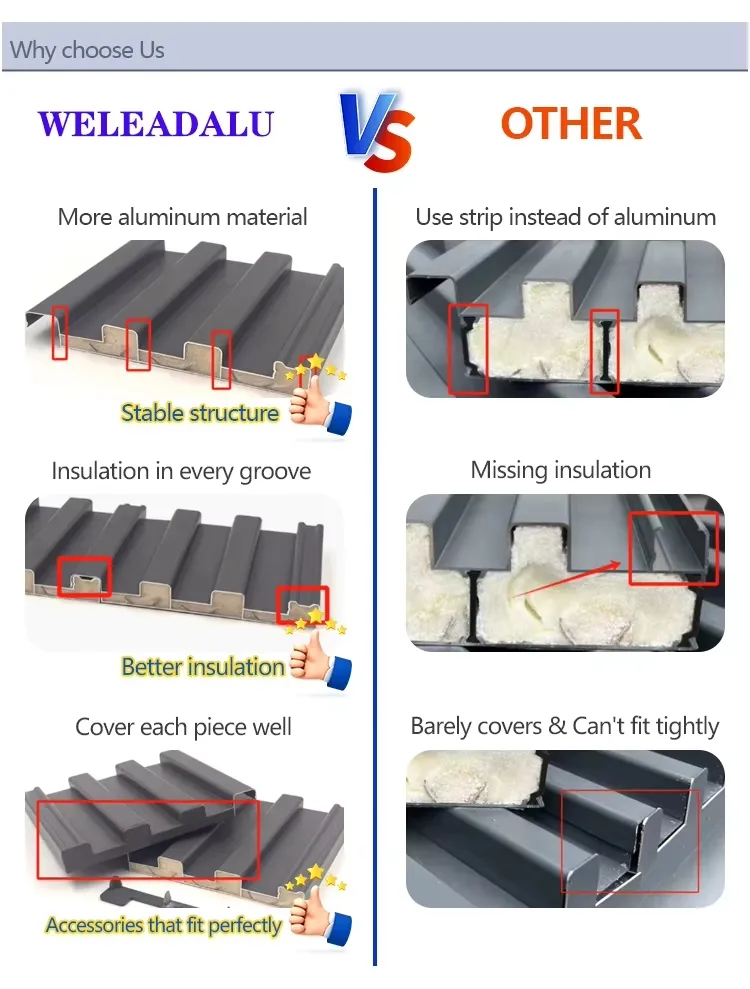 Why choose Us

WELEADALU VS OTHER

More aluminum material

Stable structure

Insulation in every groove

Better insulation

Cover each piece well

Accessories that fit perfectly

Use strip instead of aluminum

Missing insulation

Barely covers & Can't fit tightly