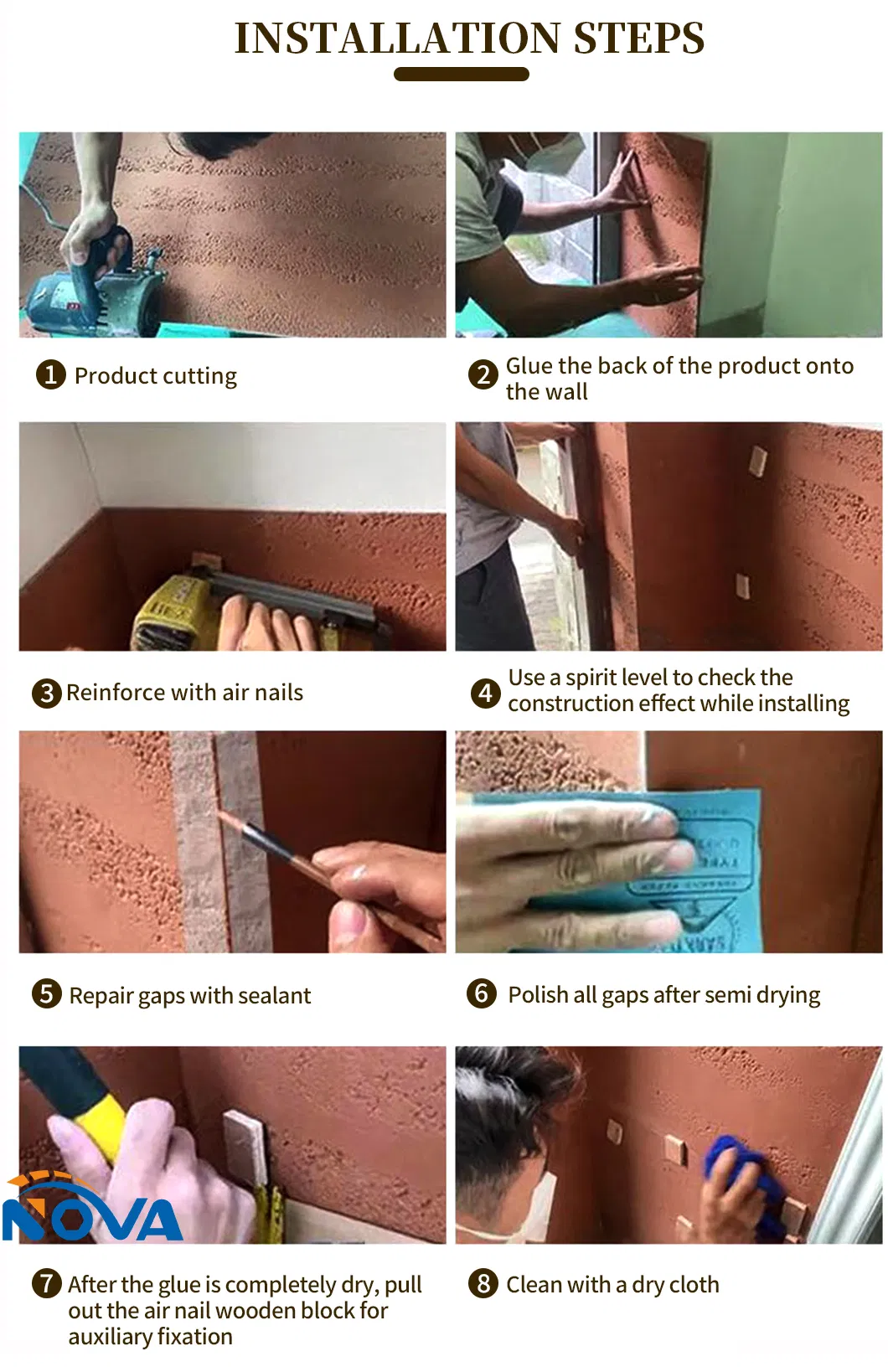 INSTALLATION STEPS

1 Product cutting

2 Glue the back of the product onto the wall

3 Reinforce with air nails

4 Use a spirit level to check the construction effect while installing

5 Repair gaps with sealant

6 Polish all gaps after semi drying

NOVA

7 After the glue is completely dry, pull out the air nail wooden block for auxiliary fixation

8 Clean with a dry cloth