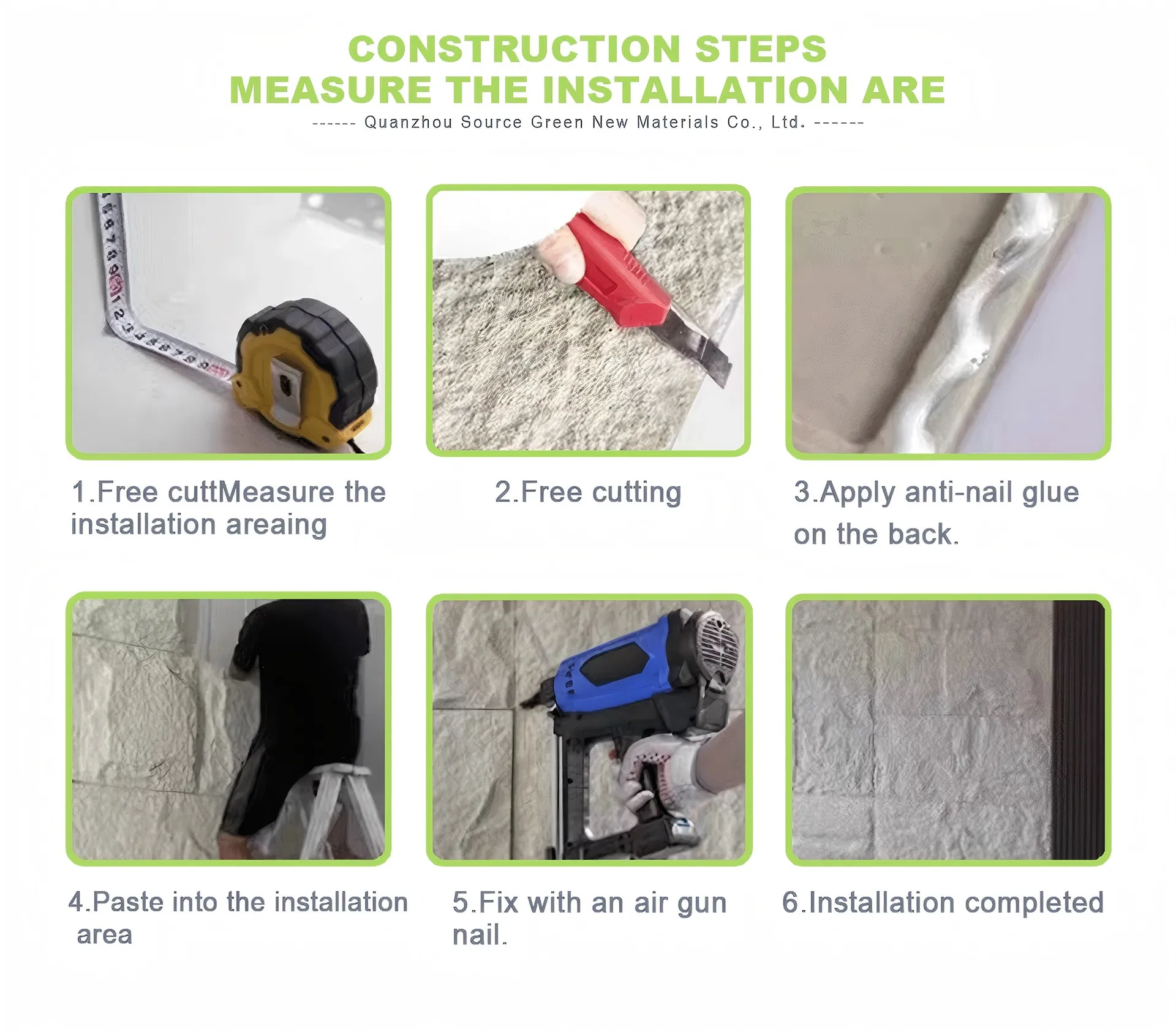 CONSTRUCTION STEPS
MEASURE THE INSTALLATION ARE
------ Quanzhou Source Green New Materials Co., Ltd. ------

1.Free cuttMeasure the installation areaing

2.Free cutting

3.Apply anti-nail glue on the back.

4.Paste into the installation area

5.Fix with an air gun nail.

6.Installation completed