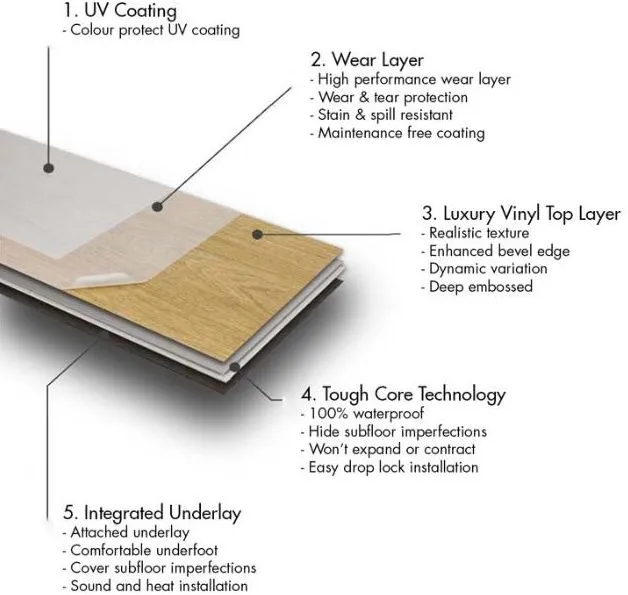 1. UV Coating
- Colour protect UV coating

2. Wear Layer
- High performance wear layer
- Wear & tear protection
- Stain & spill resistant
- Maintenance free coating

3. Luxury Vinyl Top Layer
- Realistic texture
- Enhanced bevel edge
- Dynamic variation
- Deep embossed

4. Tough Core Technology
- 100% waterproof
- Hide subfloor imperfections
- Won't expand or contract
- Easy drop lock installation

5. Integrated Underlay
- Attached underlay
- Comfortable underfoot
- Cover subfloor imperfections
- Sound and heat installation