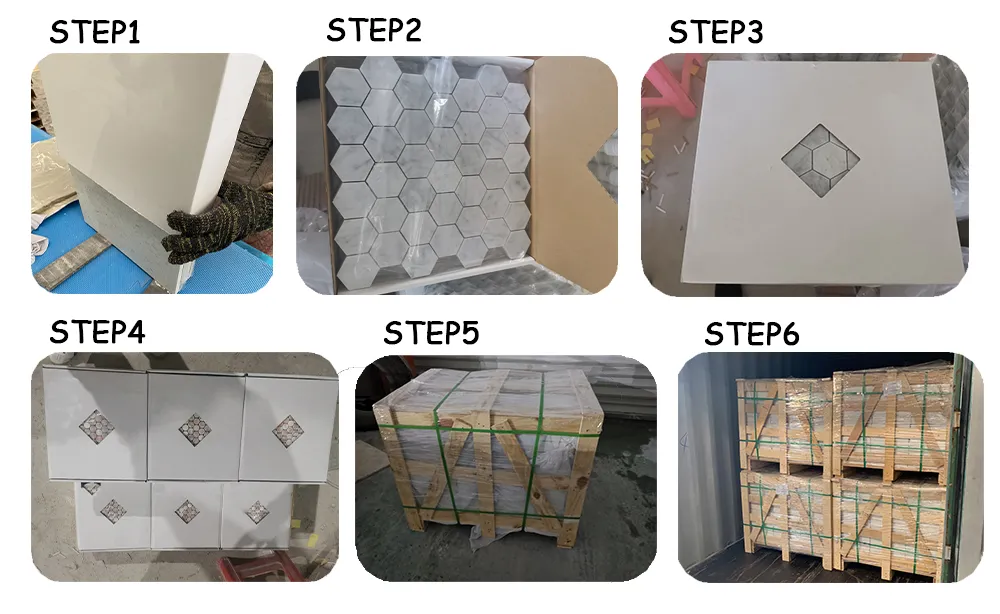 STEP1

STEP2

STEP3

STEP4

STEP5

STEP6