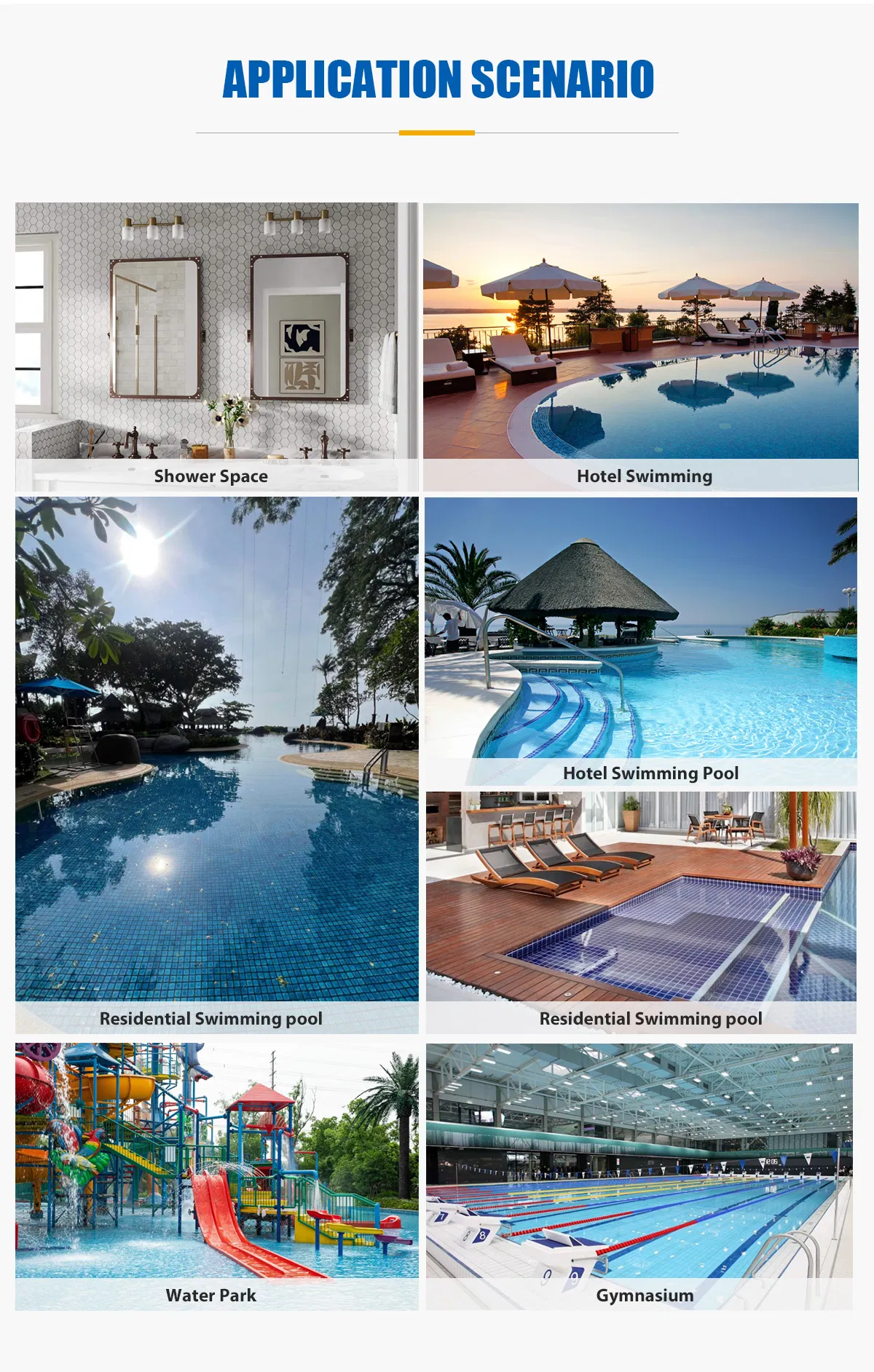 APPLICATION SCENARIO

Shower Space

Hotel Swimming

Residential Swimming pool

Hotel Swimming Pool

Residential Swimming pool

Water Park

Gymnasium