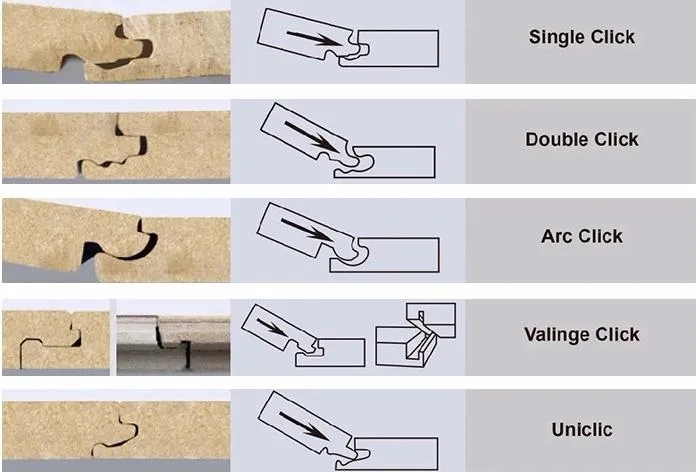 Single Click

Double Click

Arc Click

Valinge Click

Uniclic