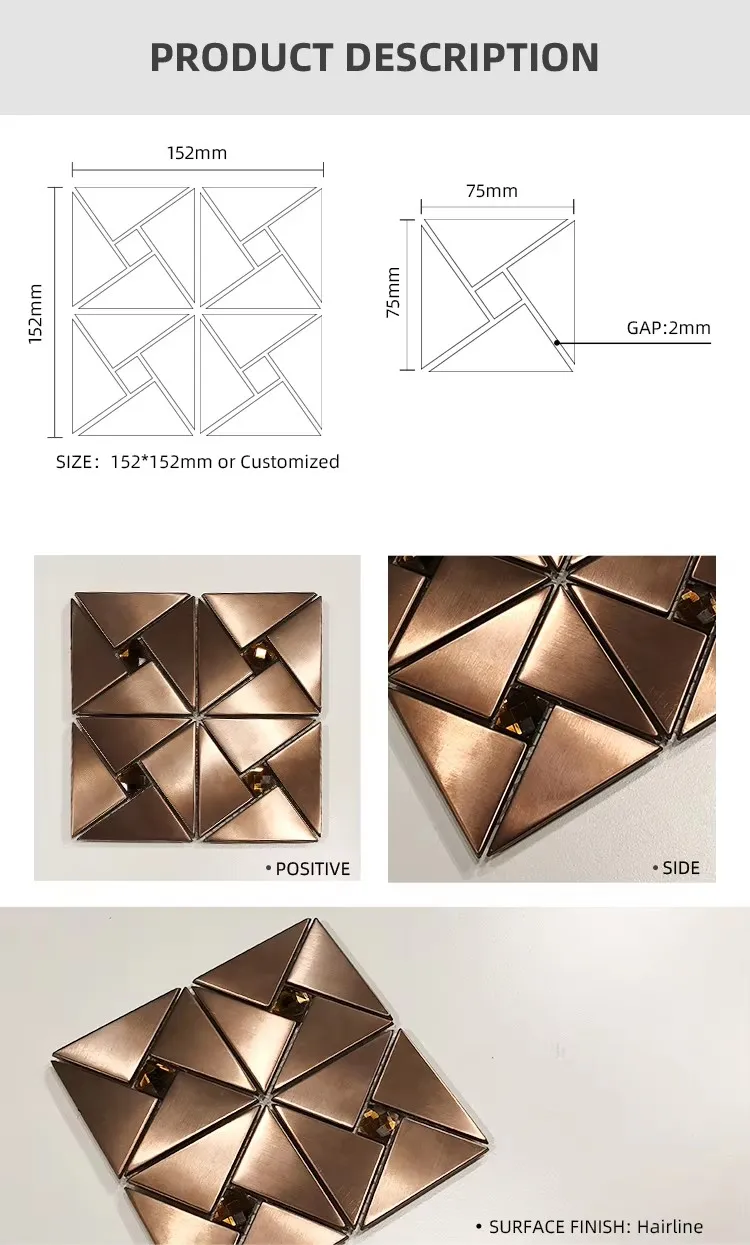 PRODUCT DESCRIPTION

152mm

152mm

75mm

75mm

GAP:2mm

SIZE: 152*152mm or Customized

• POSITIVE

• SIDE

• SURFACE FINISH: Hairline