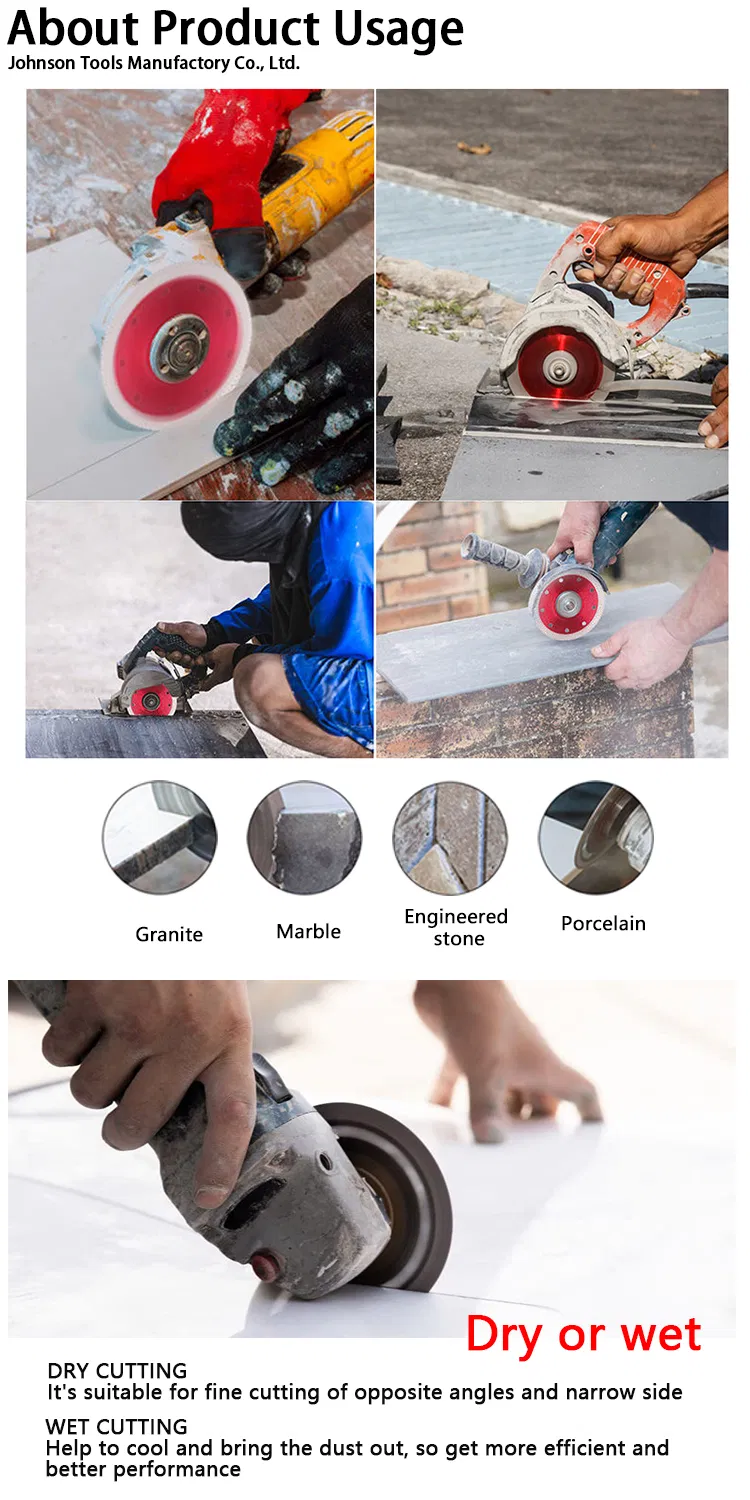 About Product Usage
Johnson Tools Manufactory Co., Ltd.

Granite
Marble
Engineered stone
Porcelain

Dry or wet

DRY CUTTING
It's suitable for fine cutting of opposite angles and narrow side

WET CUTTING
Help to cool and bring the dust out, so get more efficient and better performance