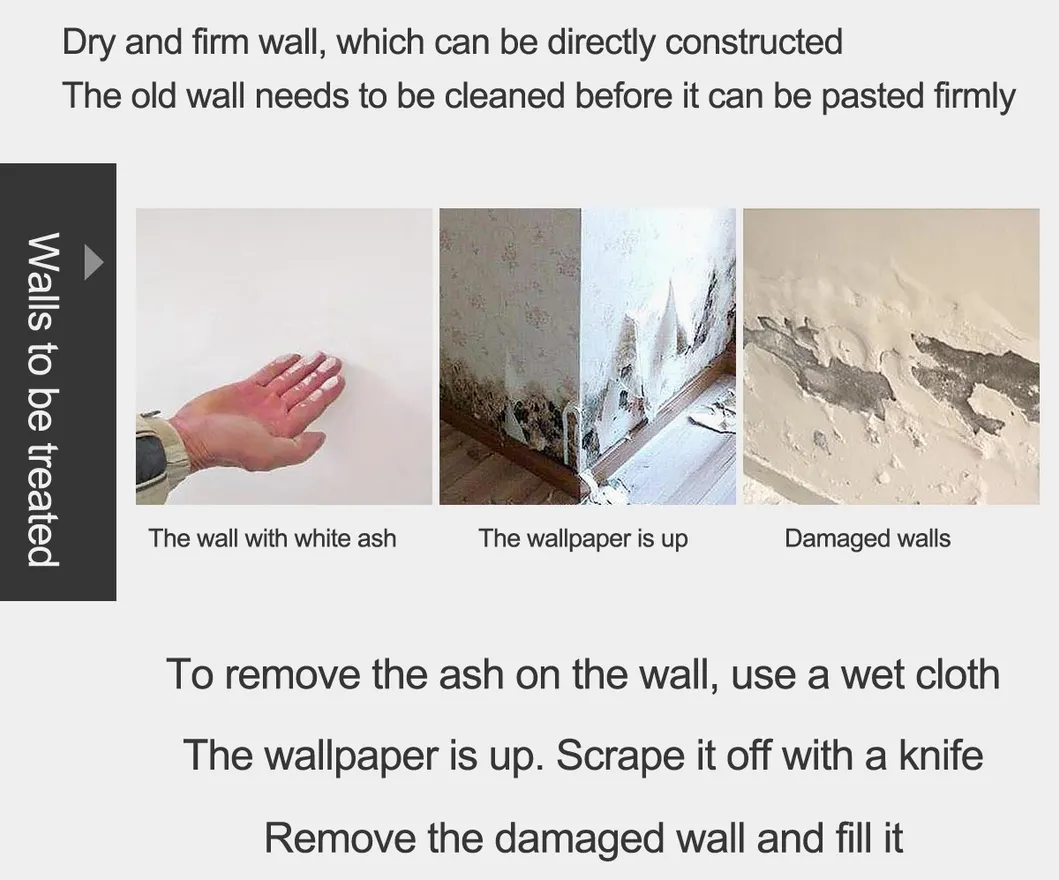 Dry and firm wall, which can be directly constructed
The old wall needs to be cleaned before it can be pasted firmly

Walls to be treated

The wall with white ash

The wallpaper is up

Damaged walls

To remove the ash on the wall, use a wet cloth

The wallpaper is up. Scrape it off with a knife

Remove the damaged wall and fill it