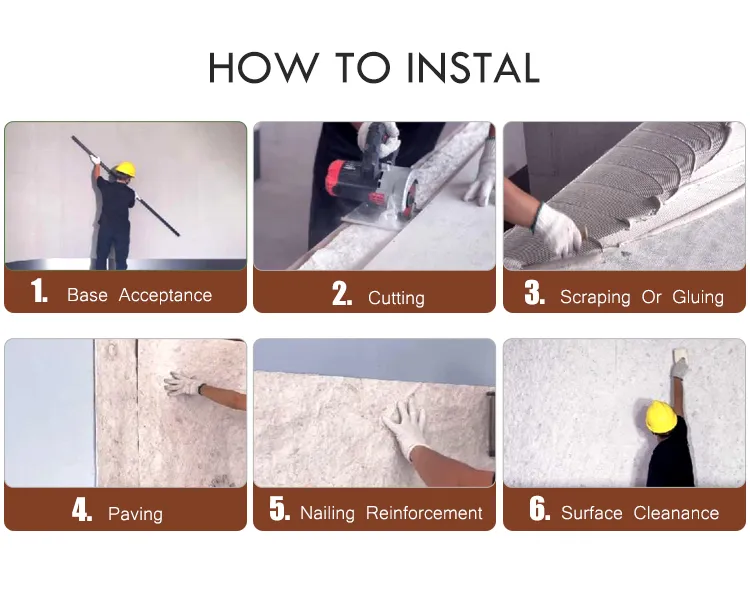 HOW TO INSTAL

1. Base Acceptance

2. Cutting

3. Scraping Or Gluing

4. Paving

5. Nailing Reinforcement

6. Surface Cleanance