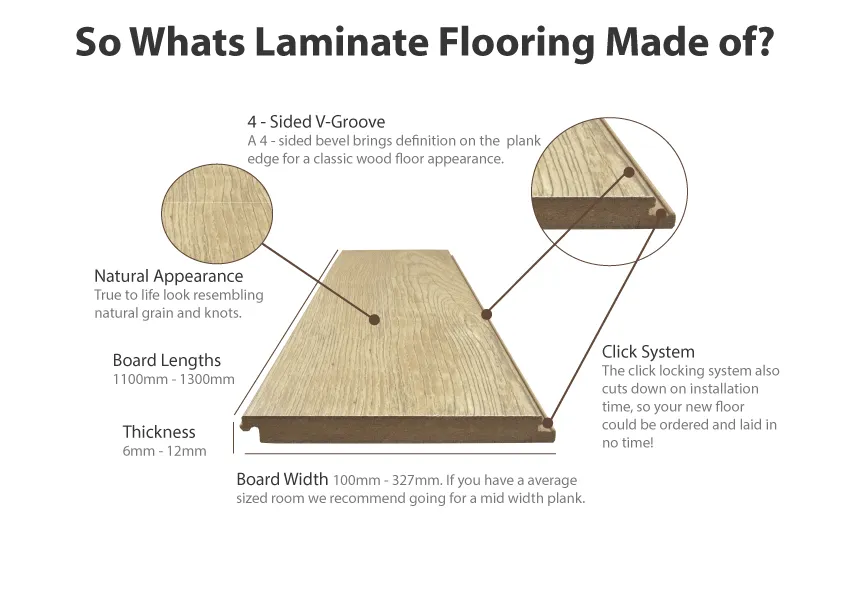 So Whats Laminate Flooring Made of?

4 - Sided V-Groove
A 4 - sided bevel brings definition on the plank edge for a classic wood floor appearance.

Natural Appearance
True to life look resembling natural grain and knots.

Board Lengths
1100mm - 1300mm

Thickness
6mm - 12mm

Click System
The click locking system also cuts down on installation time, so your new floor could be ordered and laid in no time!

Board Width 100mm - 327mm. If you have a average sized room we recommend going for a mid width plank.