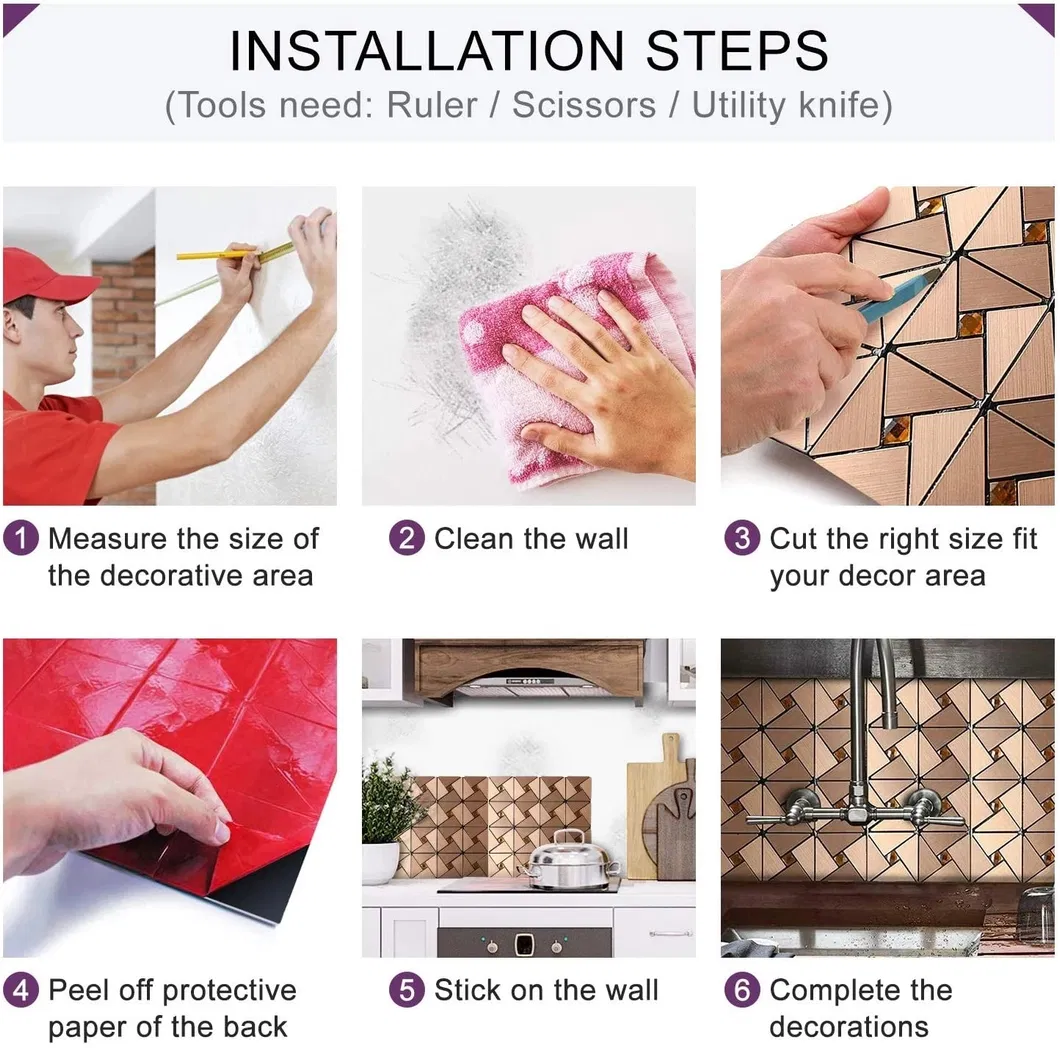 INSTALLATION STEPS
(Tools need: Ruler / Scissors / Utility knife)

1 Measure the size of the decorative area

2 Clean the wall

3 Cut the right size fit your decor area

4 Peel off protective paper of the back

5 Stick on the wall

6 Complete the decorations