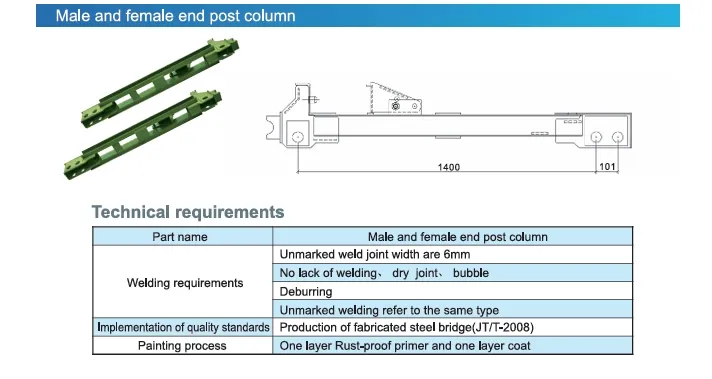 Male and female end post column

1400

101

Technical requirements

| Part name | Male and female end post column |
|---|---|
| Welding requirements | Unmarked weld joint width are 6mm |
| | No lack of welding、 dry joint、 bubble |
| | Deburring |
| | Unmarked welding refer to the same type |
| Implementation of quality standards | Production of fabricated steel bridge(JT/T-2008) |
| Painting process | One layer Rust-proof primer and one layer coat |