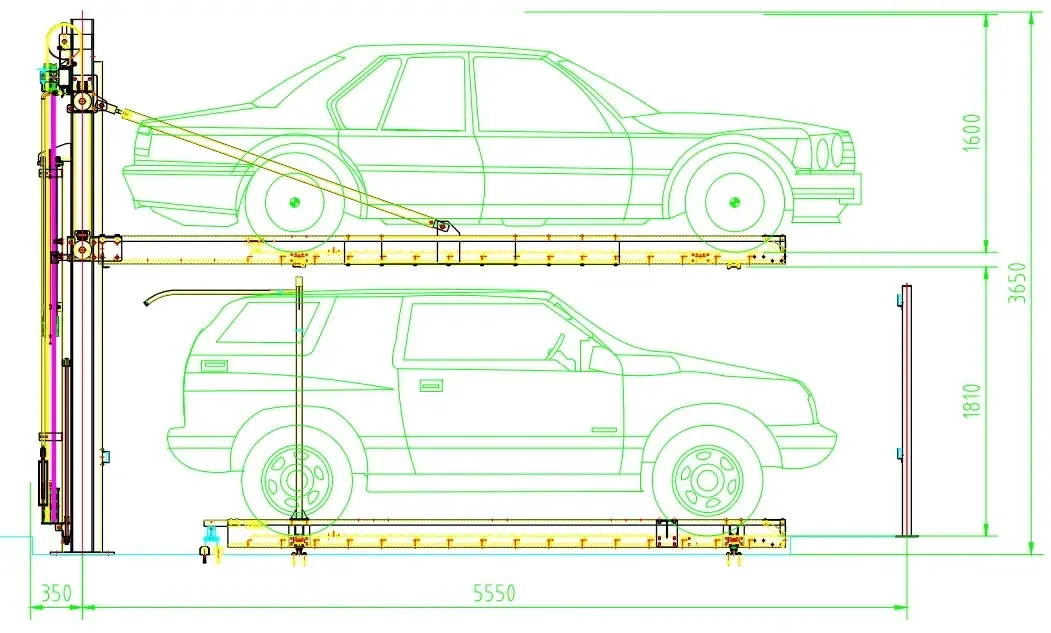 1600
3650
1810
350
5550