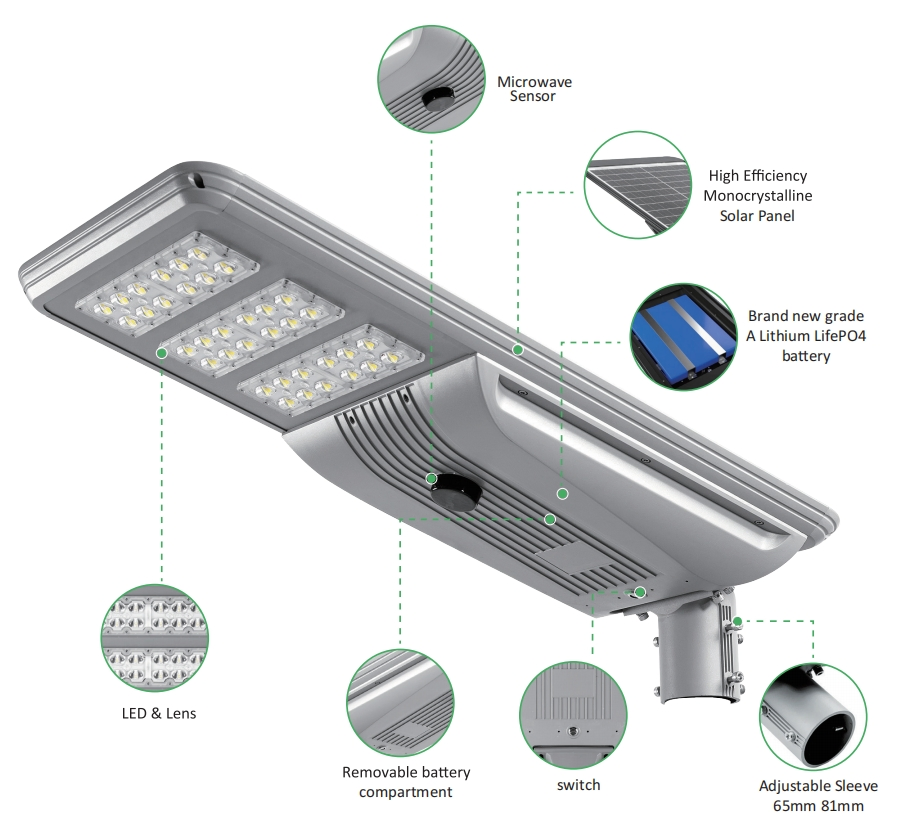 Microwave Sensor

High Efficiency Monocrystalline Solar Panel

Brand new grade A Lithium LifePO4 battery

LED & Lens

Removable battery compartment

switch

Adjustable Sleeve 65mm 81mm