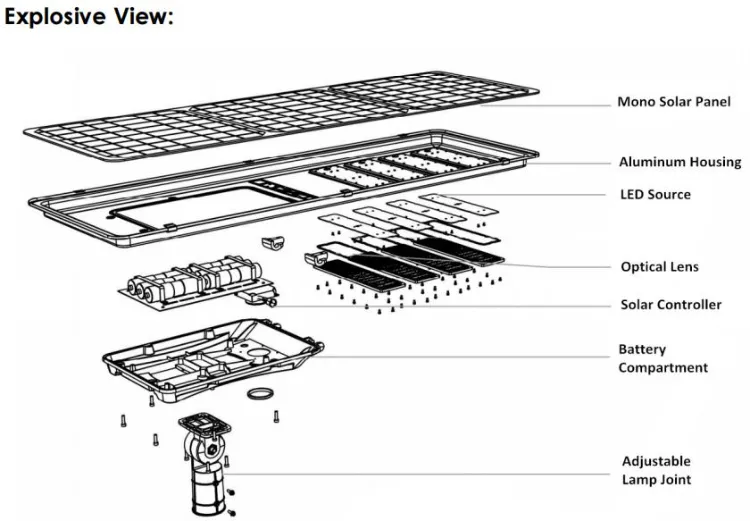 Explosive View:

Mono Solar Panel

Aluminum Housing

LED Source

Optical Lens

Solar Controller

Battery Compartment

Adjustable Lamp Joint