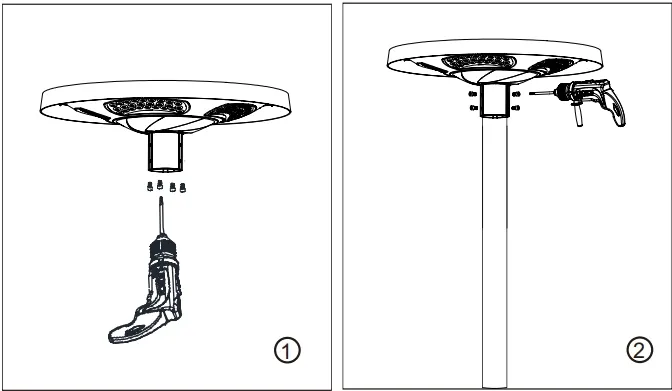 ①

②