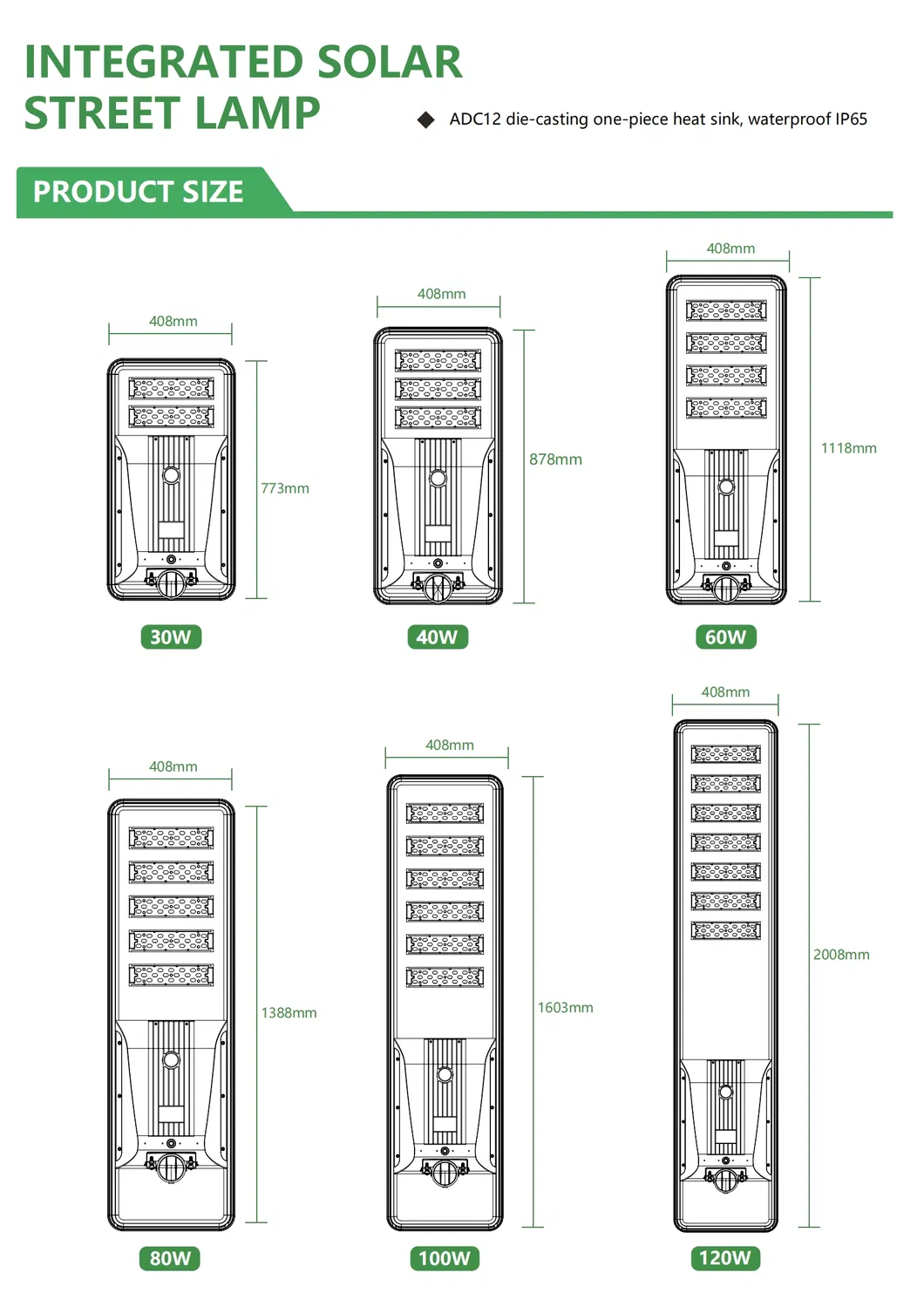 INTEGRATED SOLAR STREET LAMP

◆ ADC12 die-casting one-piece heat sink, waterproof IP65

PRODUCT SIZE

408mm
773mm
30W

408mm
878mm
40W

408mm
1118mm
60W

408mm
1388mm
80W

408mm
1603mm
100W

408mm
2008mm
120W