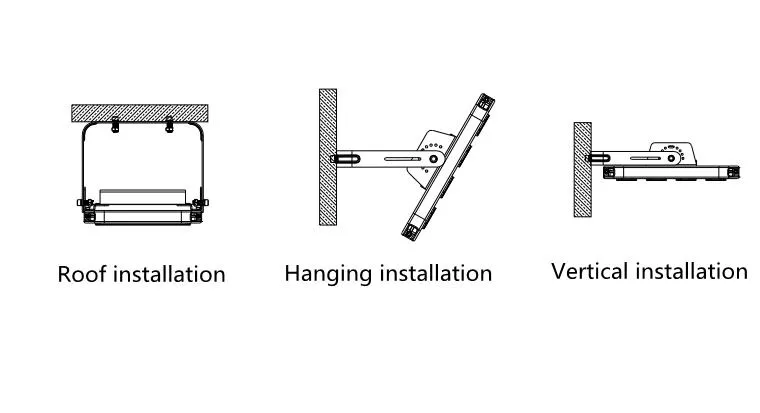 Roof installation

Hanging installation

Vertical installation