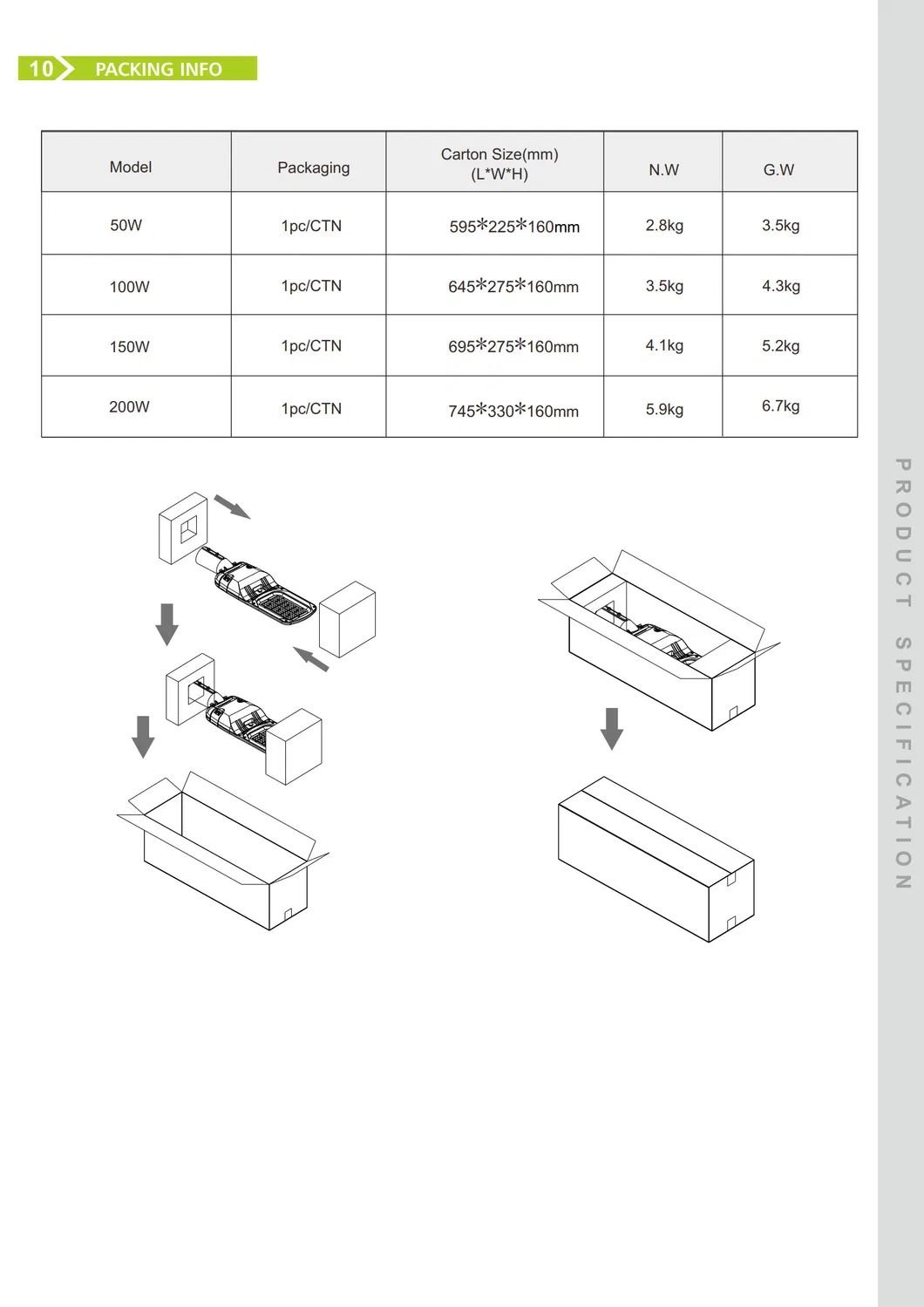 10 PACKING INFO

| Model | Packaging | Carton Size(mm) (L*W*H) | N.W | G.W |
|---|---|---|---|---|
| 50W | 1pc/CTN | 595*225*160mm | 2.8kg | 3.5kg |
| 100W | 1pc/CTN | 645*275*160mm | 3.5kg | 4.3kg |
| 150W | 1pc/CTN | 695*275*160mm | 4.1kg | 5.2kg |
| 200W | 1pc/CTN | 745*330*160mm | 5.9kg | 6.7kg |

PRODUCT SPECIFICATION