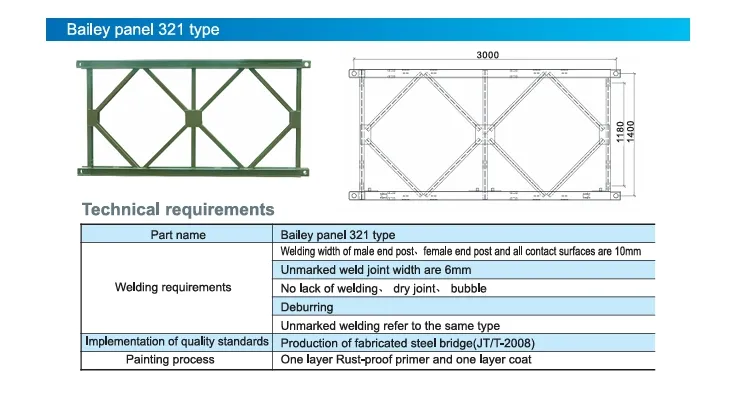 Bailey panel 321 type

3000

1180
1400

Technical requirements

| Part name | Bailey panel 321 type |
|---|---|
| Welding requirements | Welding width of male end post、female end post and all contact surfaces are 10mm |
| | Unmarked weld joint width are 6mm |
| | No lack of welding、 dry joint、 bubble |
| | Deburring |
| | Unmarked welding refer to the same type |
| Implementation of quality standards | Production of fabricated steel bridge(JT/T-2008) |
| Painting process | One layer Rust-proof primer and one layer coat |