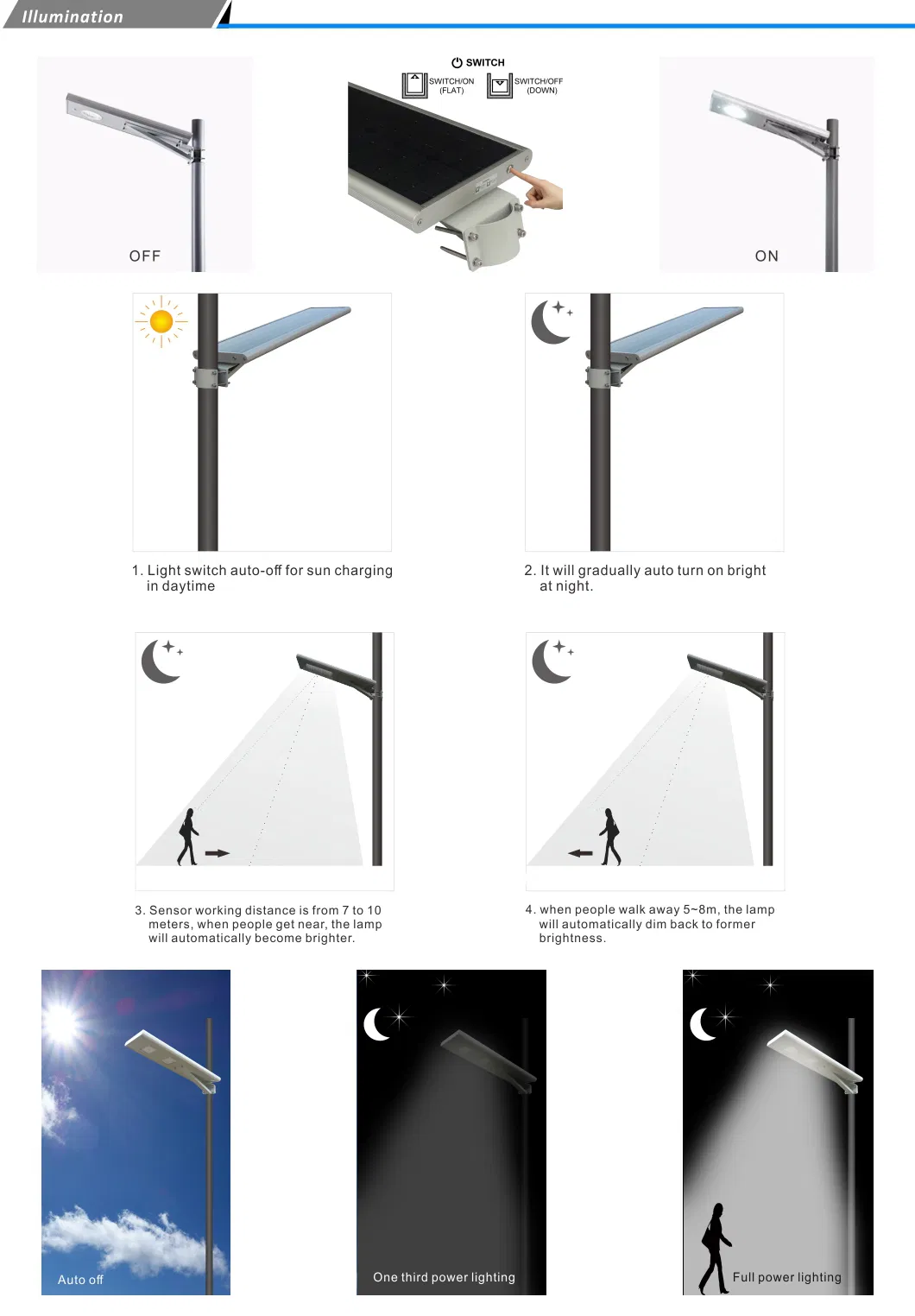 Illumination

OFF

SWITCH
SWITCH/ON (FLAT)
SWITCH/OFF (DOWN)

ON

1. Light switch auto-off for sun charging in daytime

2. It will gradually auto turn on bright at night.

3. Sensor working distance is from 7 to 10 meters, when people get near, the lamp will automatically become brighter.

4. when people walk away 5~8m, the lamp will automatically dim back to former brightness.

Auto off

One third power lighting

Full power lighting