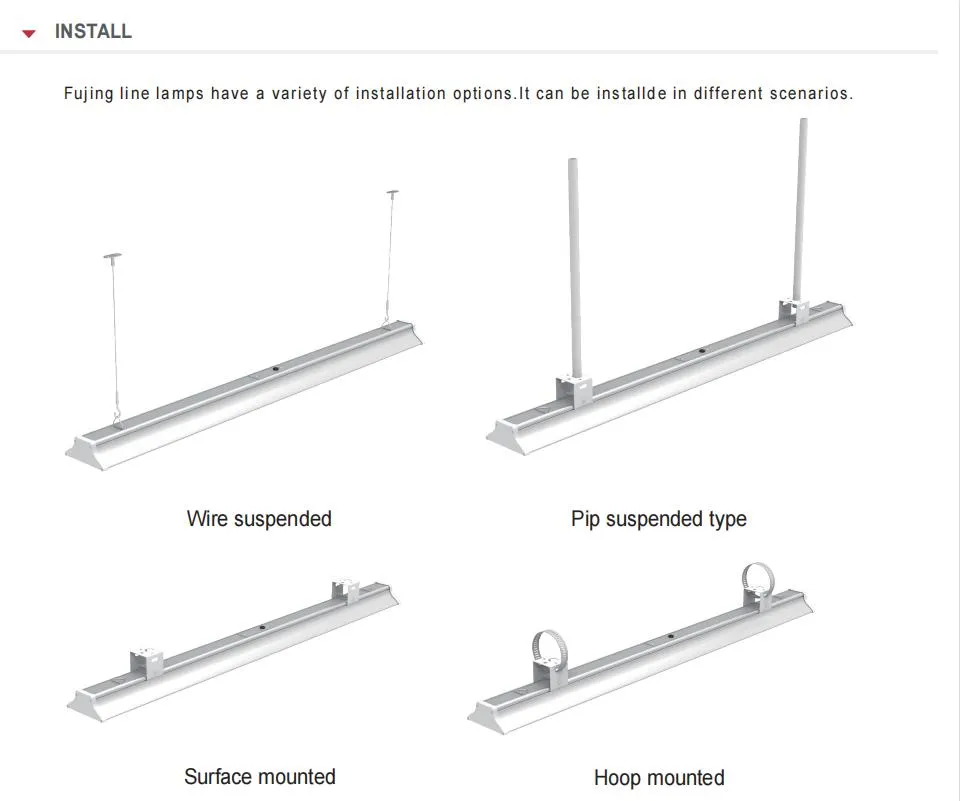 INSTALL

Fujing line lamps have a variety of installation options.It can be installde in different scenarios.

Wire suspended

Pip suspended type

Surface mounted

Hoop mounted