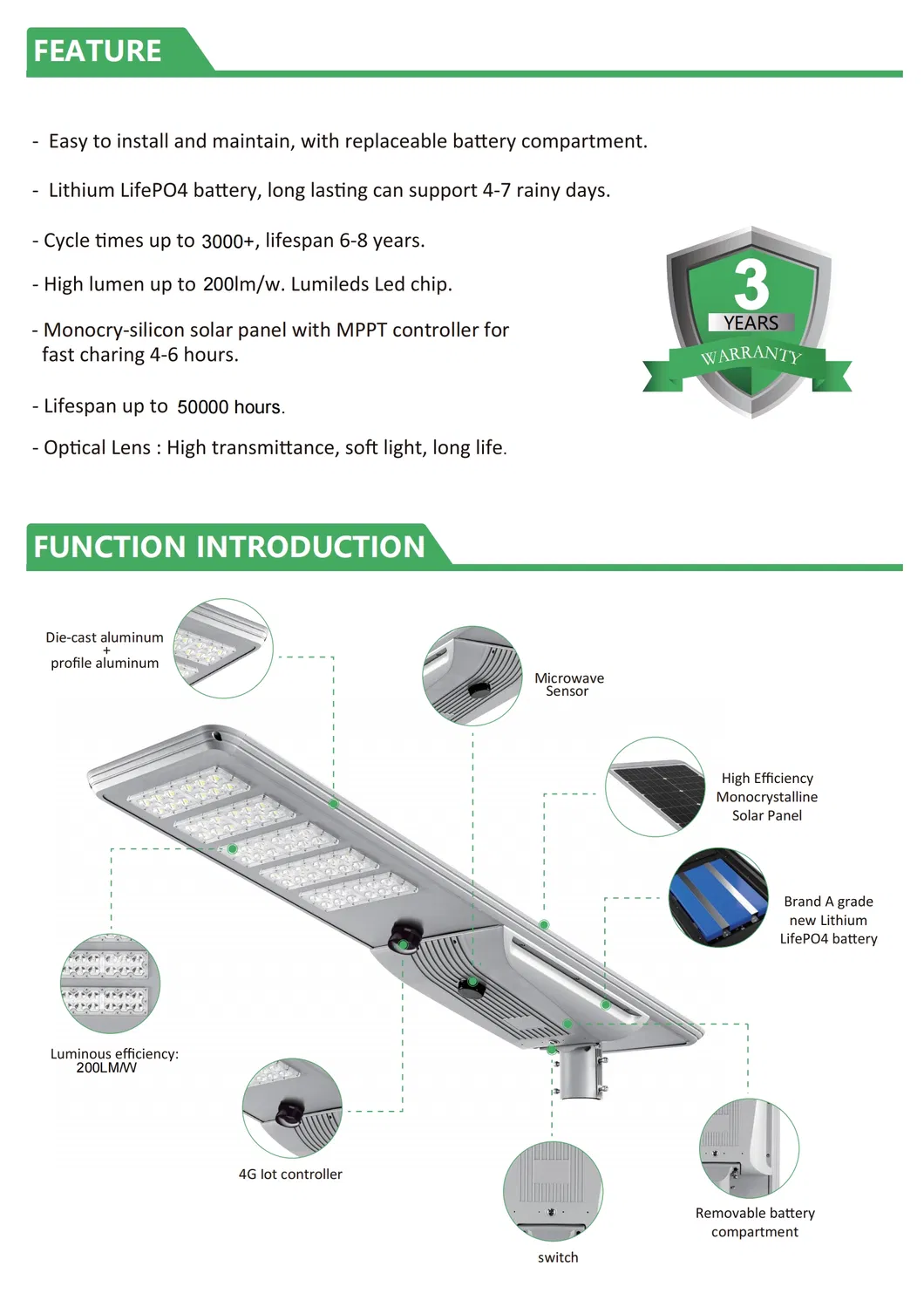 FEATURE

- Easy to install and maintain, with replaceable battery compartment.

- Lithium LifePO4 battery, long lasting can support 4-7 rainy days.

- Cycle times up to 3000+, lifespan 6-8 years.

- High lumen up to 200lm/w. Lumileds Led chip.

- Monocry-silicon solar panel with MPPT controller for fast charing 4-6 hours.

- Lifespan up to 50000 hours.

- Optical Lens : High transmittance, soft light, long life.

3
YEARS
WARRANTY

FUNCTION INTRODUCTION

Die-cast aluminum + profile aluminum

Microwave Sensor

High Efficiency Monocrystalline Solar Panel

Brand A grade new Lithium LifePO4 battery

Luminous efficiency: 200LM/W

4G Iot controller

switch

Removable battery compartment