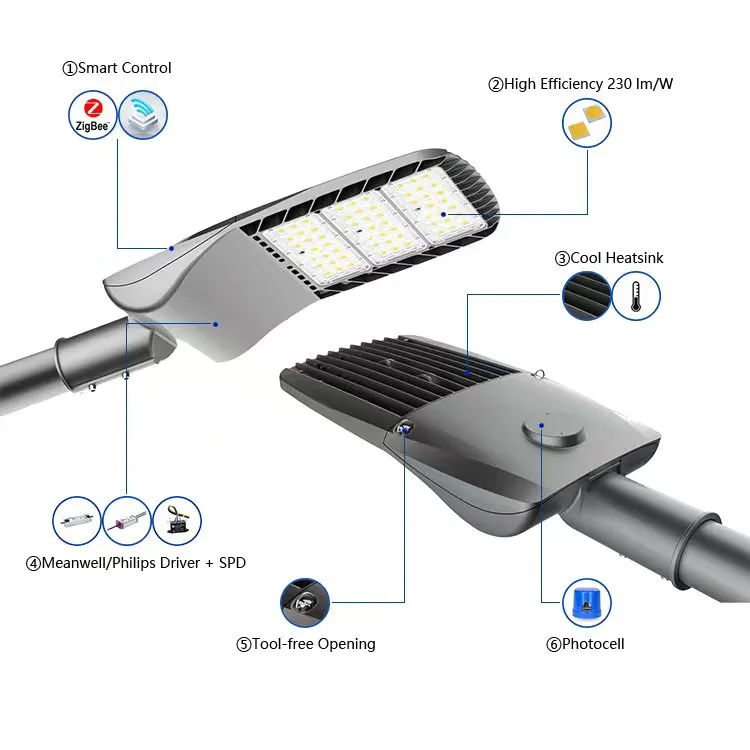 ①Smart Control

ZigBee

②High Efficiency 230 lm/W

③Cool Heatsink

④Meanwell/Philips Driver + SPD

⑤Tool-free Opening

⑥Photocell