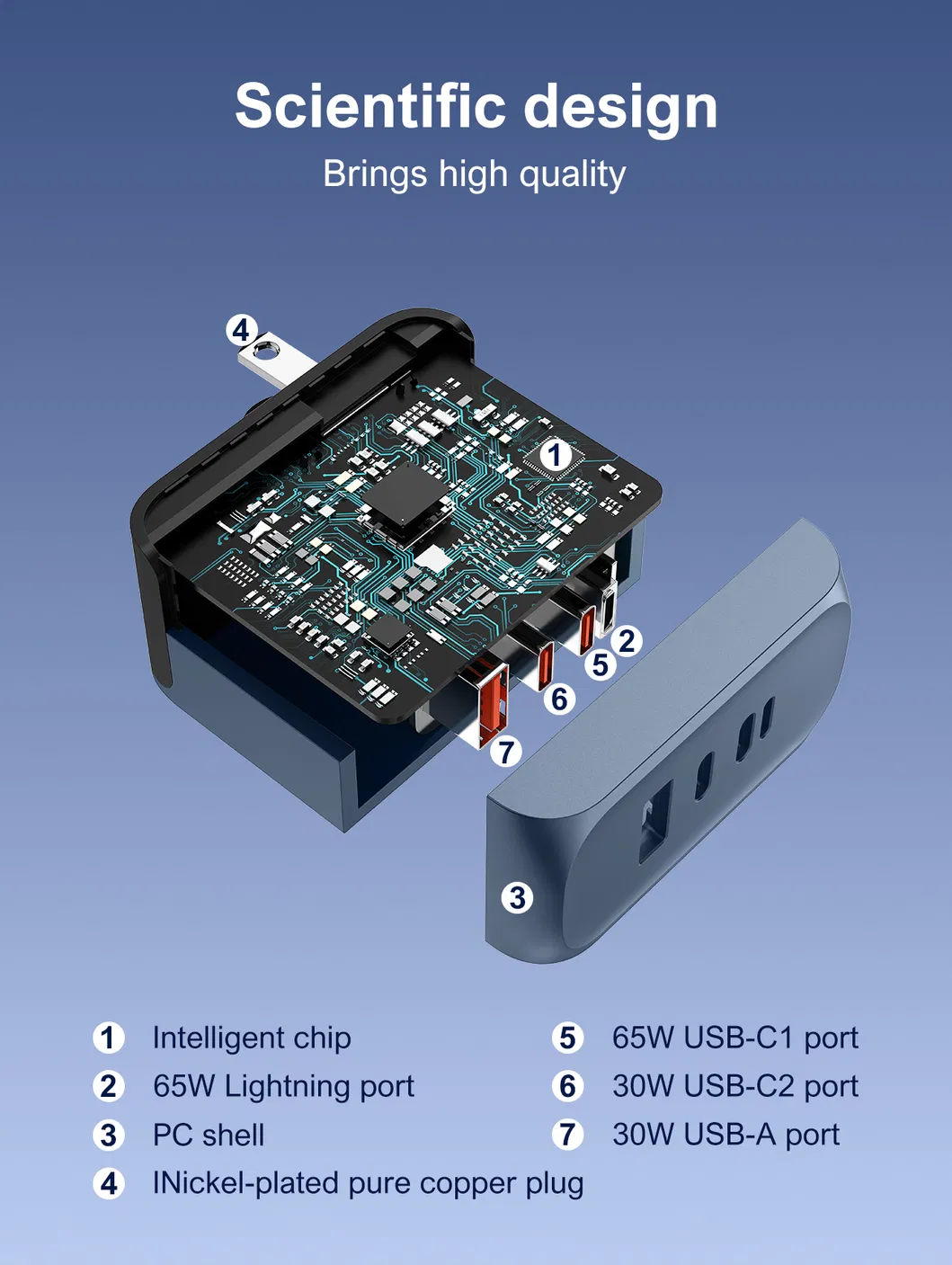 Scientific design

Brings high quality

4

1

2

5

6

7

3

1 Intelligent chip
2 65W Lightning port
3 PC shell
4 INickel-plated pure copper plug

5 65W USB-C1 port
6 30W USB-C2 port
7 30W USB-A port