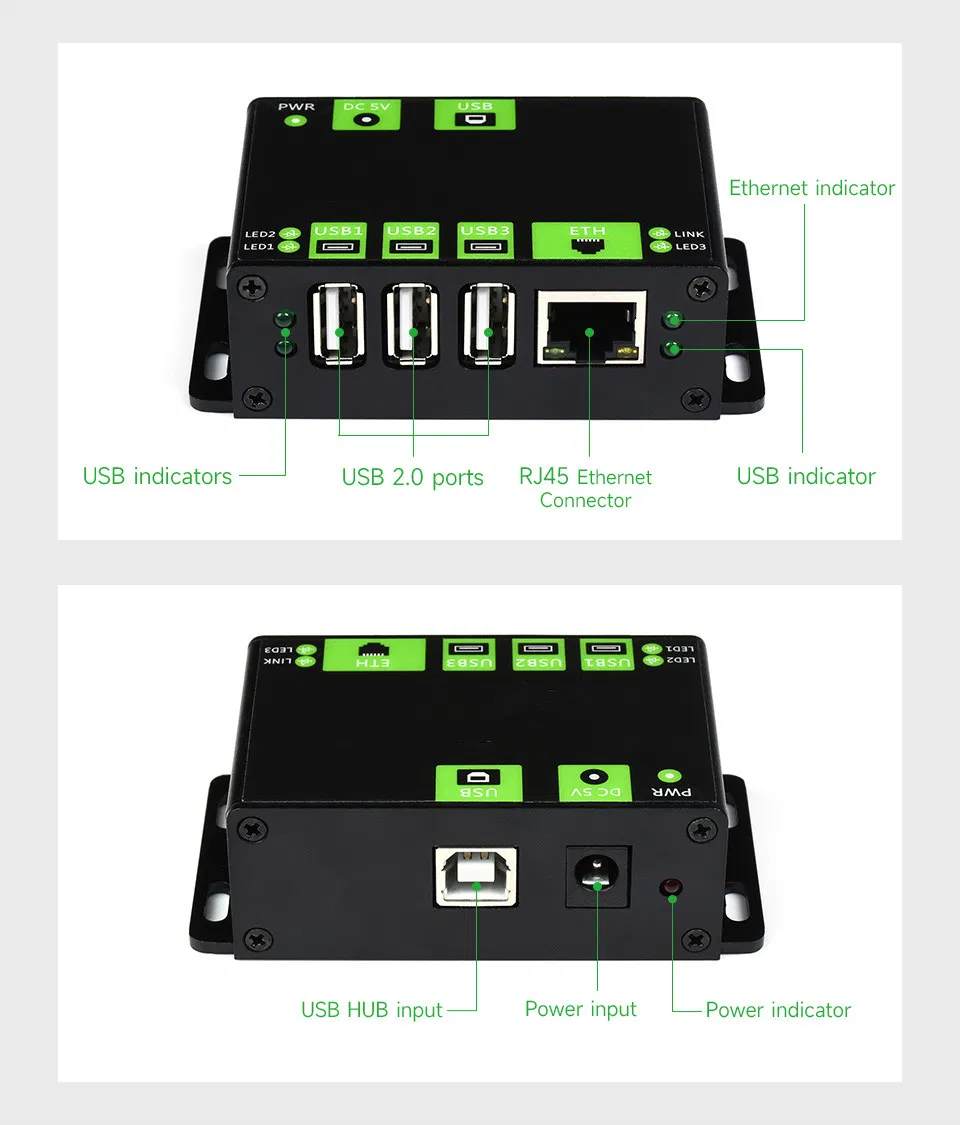 PWR
DC 5V
USB
LED2
LED1
USB1
USB2
USB3
ETH
LINK
LED3

Ethernet indicator

USB indicators
USB 2.0 ports
RJ45 Ethernet Connector
USB indicator

LED3
LINK
ETH
USB3
USB2
USB1
LED1
LED2
USB
DC 5V
PWR

USB HUB input
Power input
Power indicator