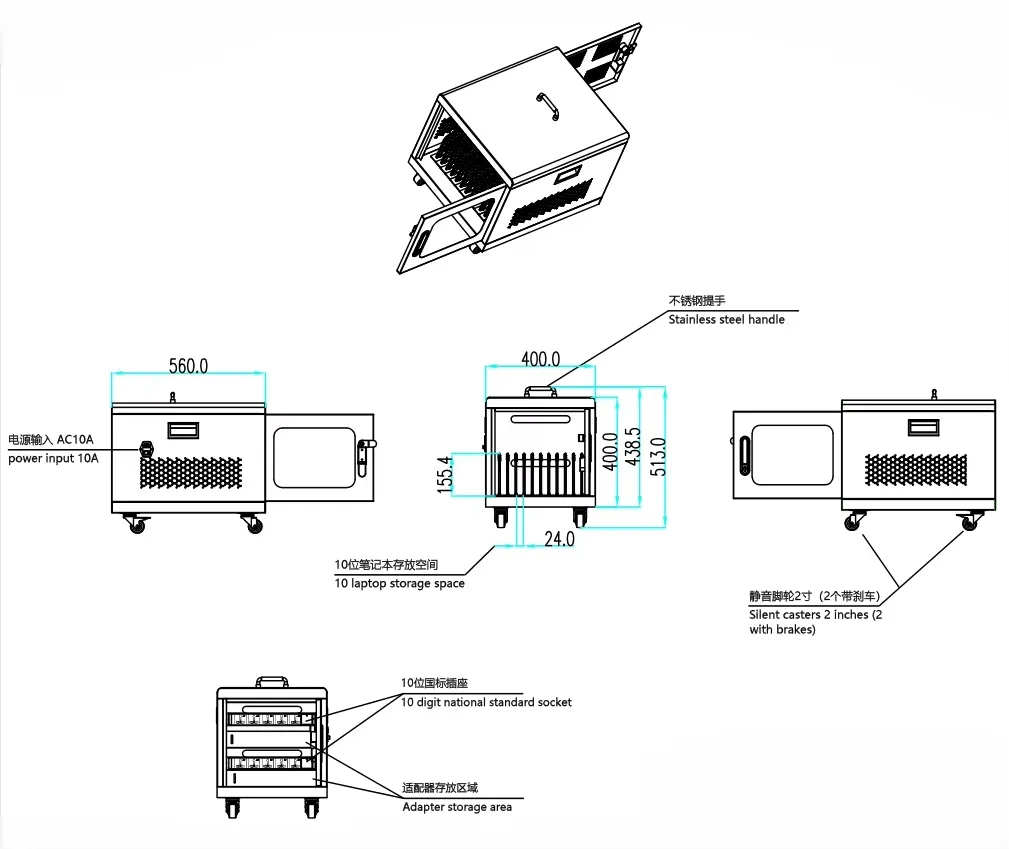 不锈钢提手
Stainless steel handle

560.0

电源输入 AC10A
power input 10A

400.0

155.4

400.0

438.5

513.0

24.0

10位笔记本存放空间
10 laptop storage space

静音脚轮2寸（2个带刹车）
Silent casters 2 inches (2 with brakes)

10位国标插座
10 digit national standard socket

适配器存放区域
Adapter storage area