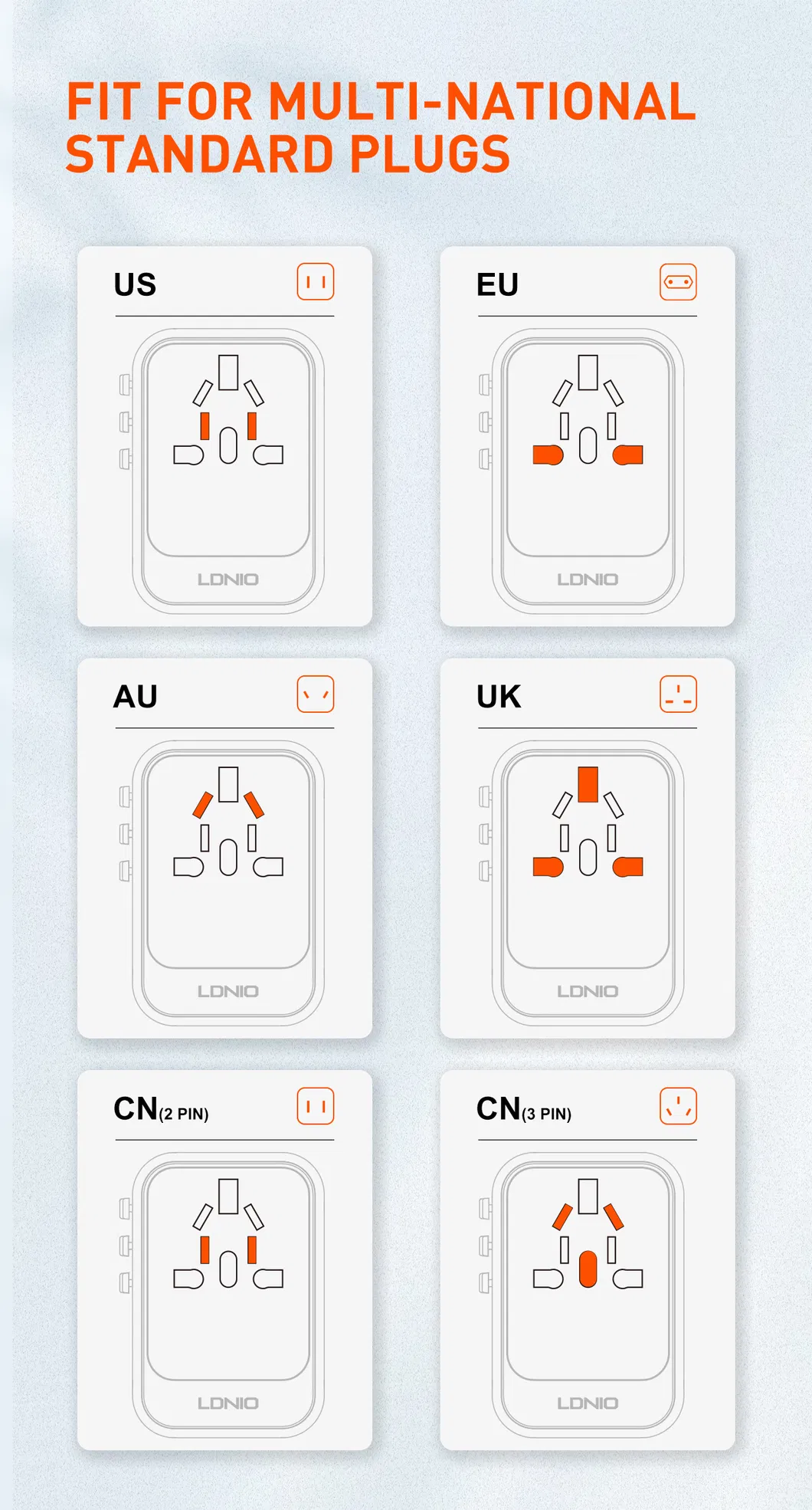 FIT FOR MULTI-NATIONAL STANDARD PLUGS

US

LDNIO

EU

LDNIO

AU

LDNIO

UK

LDNIO

CN(2 PIN)

LDNIO

CN(3 PIN)

LDNIO