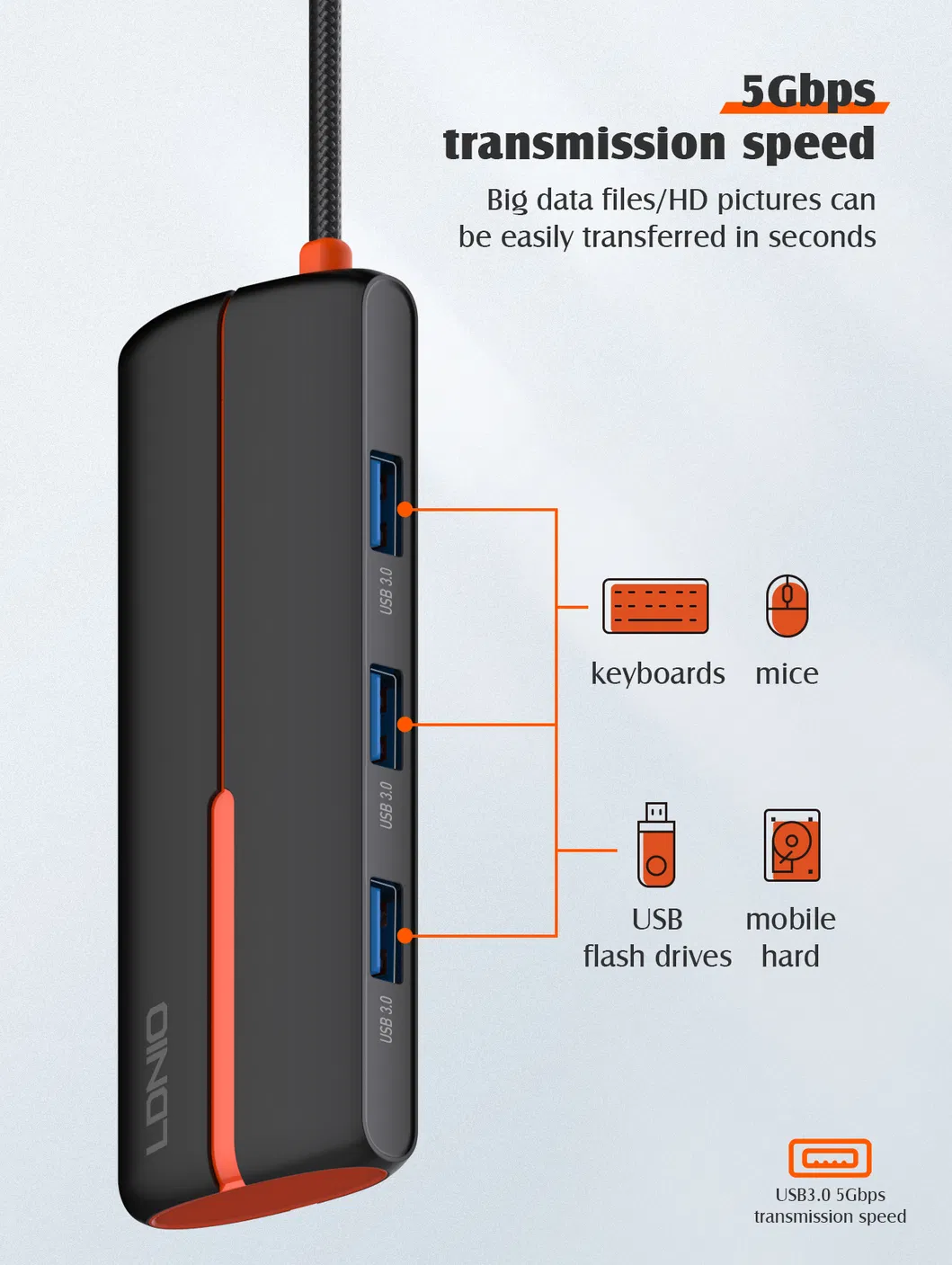 5Gbps
transmission speed

Big data files/HD pictures can be easily transferred in seconds

USB 3.0

USB 3.0

USB 3.0

LDNIO

keyboards mice

USB flash drives

mobile hard

USB3.0 5Gbps transmission speed