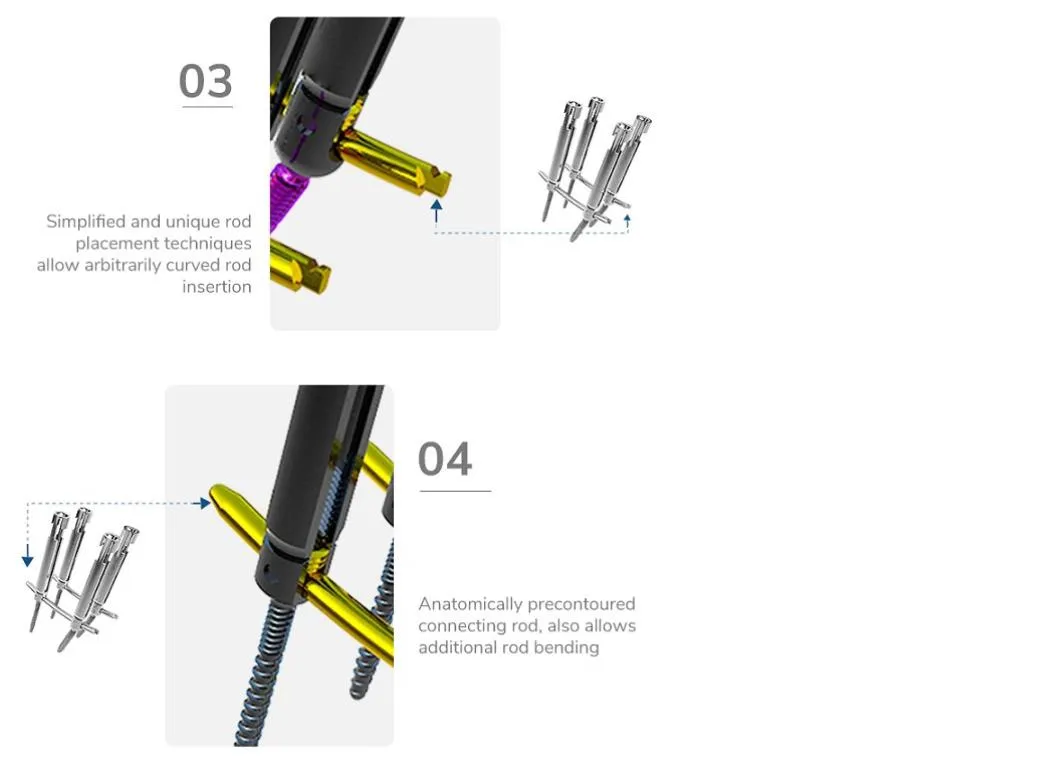 03

Simplified and unique rod placement techniques allow arbitrarily curved rod insertion

04

Anatomically precontoured connecting rod, also allows additional rod bending