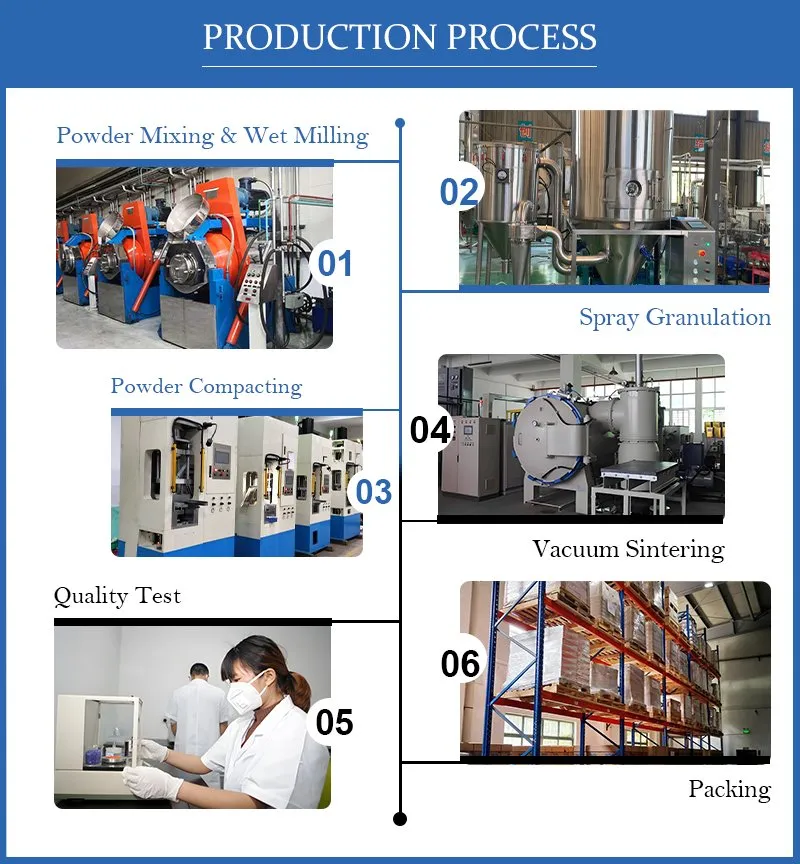 PRODUCTION PROCESS

Powder Mixing & Wet Milling

01

02

Spray Granulation

Powder Compacting

03

04

Vacuum Sintering

Quality Test

05

06

Packing