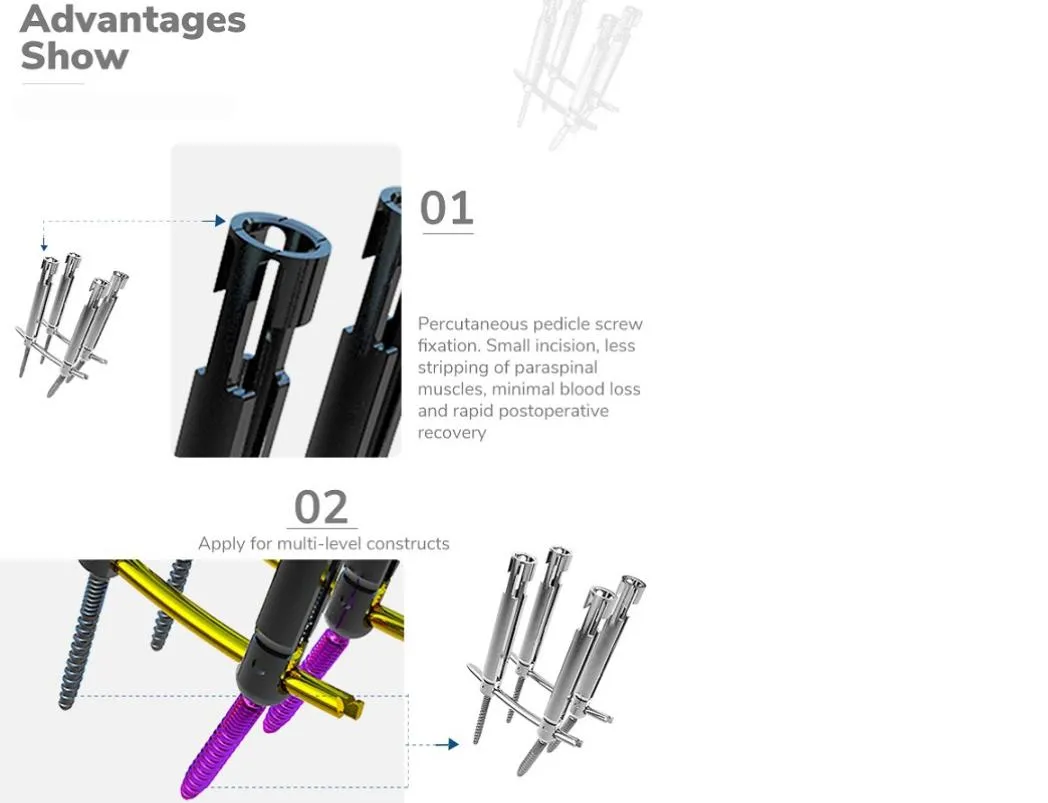 Advantages Show

01

Percutaneous pedicle screw fixation. Small incision, less stripping of paraspinal muscles, minimal blood loss and rapid postoperative recovery

02

Apply for multi-level constructs